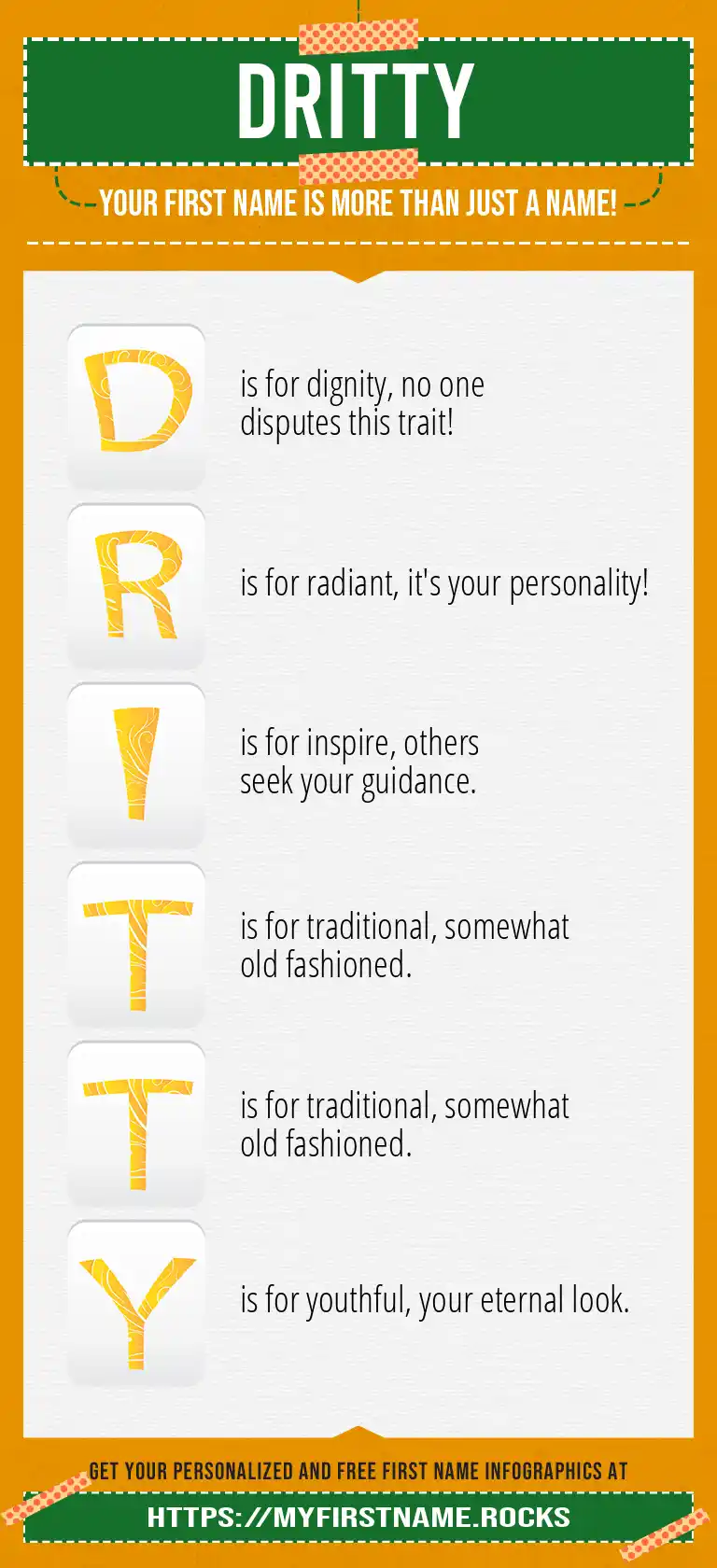 DRITTY

YOUR FIRST NAME IS MORE THAN JUST A NAME!

D is for dignity, no one disputes this trait!

R is for radiant, it's your personality!

I is for inspire, others seek your guidance.

T is for traditional, somewhat old fashioned.

T is for traditional, somewhat old fashioned.

Y is for youthful, your eternal look.

GET YOUR PERSONALIZED AND FREE FIRST NAME INFOGRAPHICS AT

HTTPS://MYFIRSTNAME.ROCKS