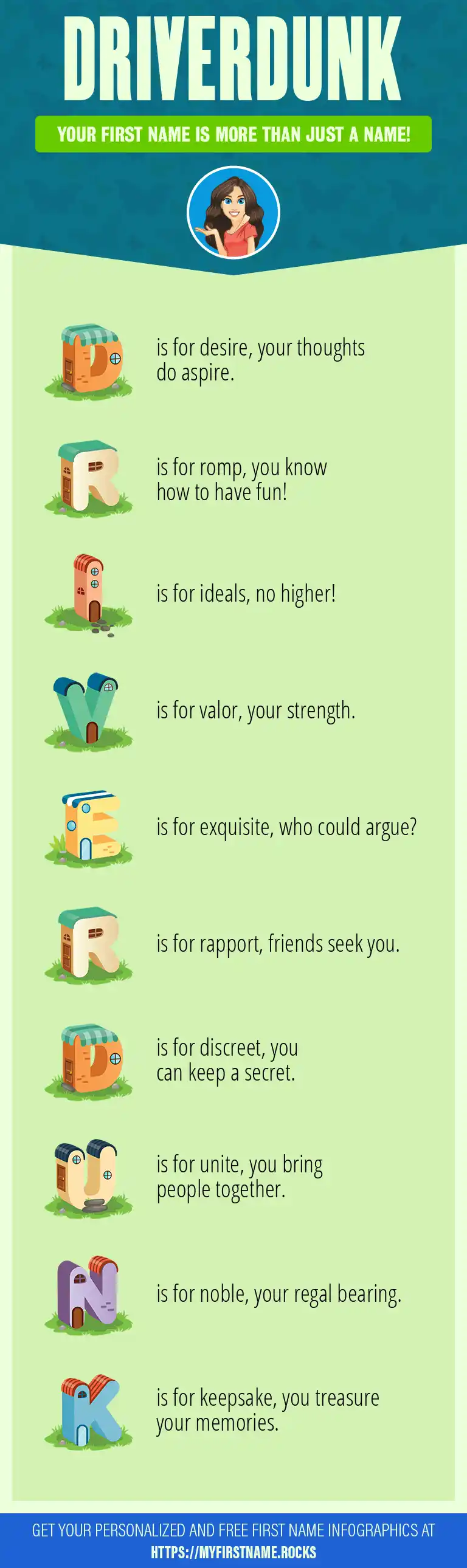 DRIVERDUNK

YOUR FIRST NAME IS MORE THAN JUST A NAME!

D is for desire, your thoughts do aspire.

R is for romp, you know how to have fun!

I is for ideals, no higher!

V is for valor, your strength.

E is for exquisite, who could argue?

R is for rapport, friends seek you.

D is for discreet, you can keep a secret.

U is for unite, you bring people together.

N is for noble, your regal bearing.

K is for keepsake, you treasure your memories.

GET YOUR PERSONALIZED AND FREE FIRST NAME INFOGRAPHICS AT
HTTPS://MYFIRSTNAME.ROCKS