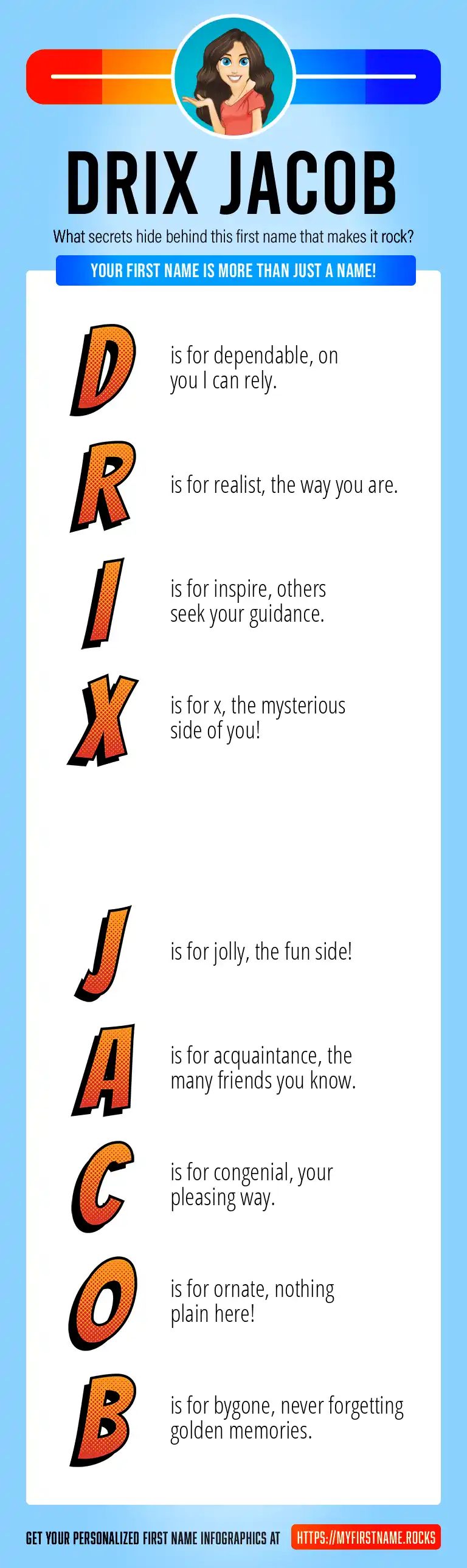 DRIX JACOB

What secrets hide behind this first name that makes it rock?

YOUR FIRST NAME IS MORE THAN JUST A NAME!

D is for dependable, on you I can rely.

R is for realist, the way you are.

I is for inspire, others seek your guidance.

X is for x, the mysterious side of you!

J is for jolly, the fun side!

A is for acquaintance, the many friends you know.

C is for congenial, your pleasing way.

O is for ornate, nothing plain here!

B is for bygone, never forgetting golden memories.

GET YOUR PERSONALIZED FIRST NAME INFOGRAPHICS AT HTTPS://MYFIRSTNAME.ROCKS