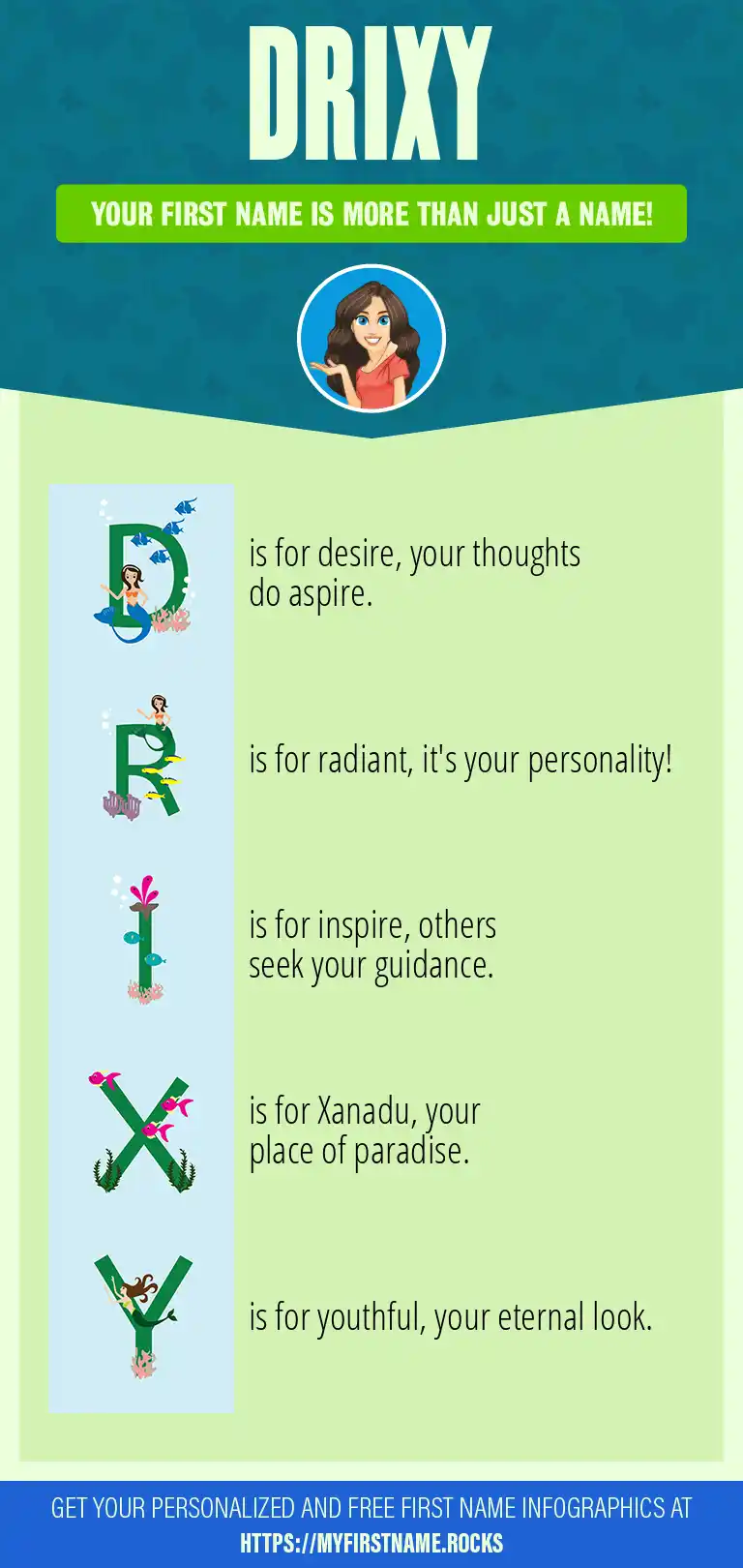 DRIXY

YOUR FIRST NAME IS MORE THAN JUST A NAME!

D is for desire, your thoughts do aspire.

R is for radiant, it's your personality!

I is for inspire, others seek your guidance.

X is for Xanadu, your place of paradise.

Y is for youthful, your eternal look.

GET YOUR PERSONALIZED AND FREE FIRST NAME INFOGRAPHICS AT
HTTPS://MYFIRSTNAME.ROCKS