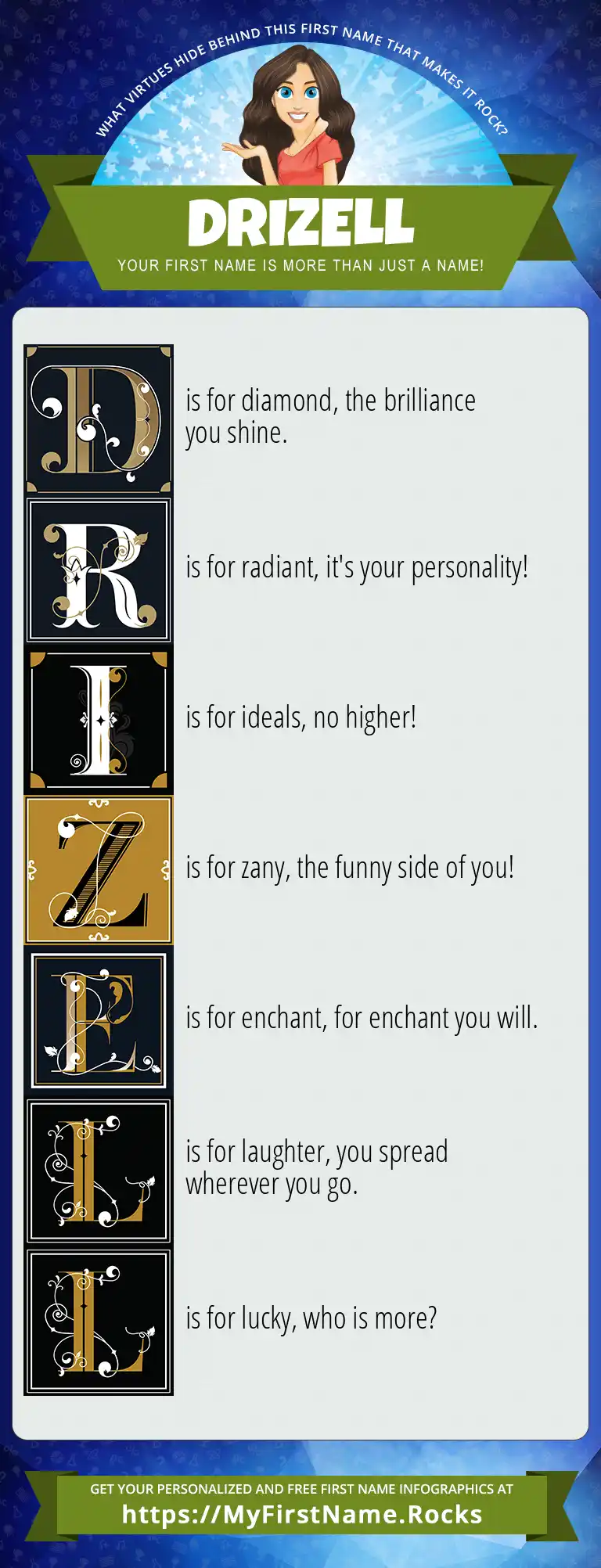 WHAT VIRTUES HIDE BEHIND THIS FIRST NAME THAT MAKES IT ROCK?

DRIZELL

YOUR FIRST NAME IS MORE THAN JUST A NAME!

D is for diamond, the brilliance you shine.

R is for radiant, it's your personality!

I is for ideals, no higher!

Z is for zany, the funny side of you!

E is for enchant, for enchant you will.

L is for laughter, you spread wherever you go.

L is for lucky, who is more?

GET YOUR PERSONALIZED AND FREE FIRST NAME INFOGRAPHICS AT

https://MyFirstName.Rocks