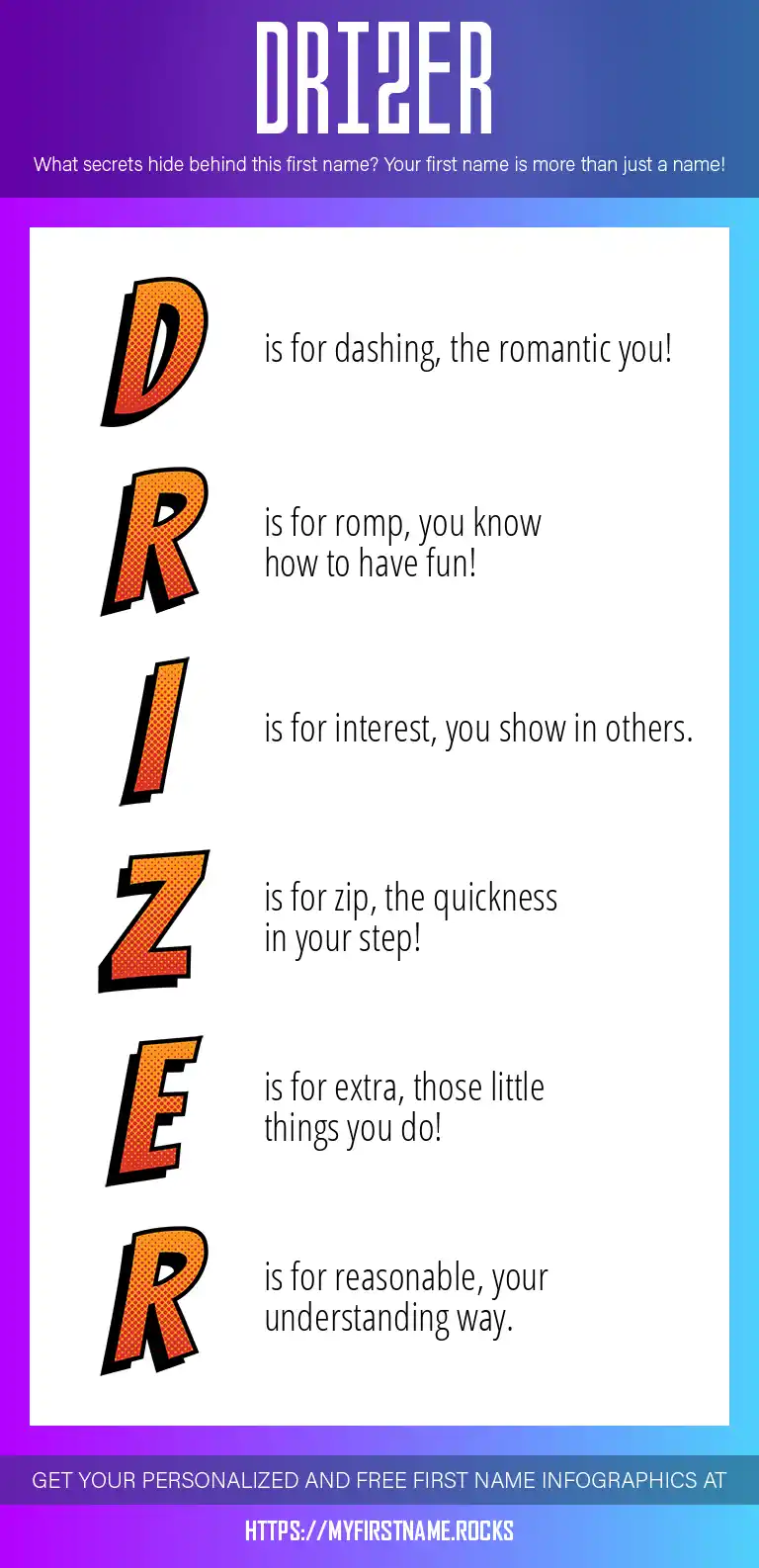 DRIZER

What secrets hide behind this first name? Your first name is more than just a name!

D is for dashing, the romantic you!

R is for romp, you know how to have fun!

I is for interest, you show in others.

Z is for zip, the quickness in your step!

E is for extra, those little things you do!

R is for reasonable, your understanding way.

GET YOUR PERSONALIZED AND FREE FIRST NAME INFOGRAPHICS AT

HTTPS://MYFIRSTNAME.ROCKS