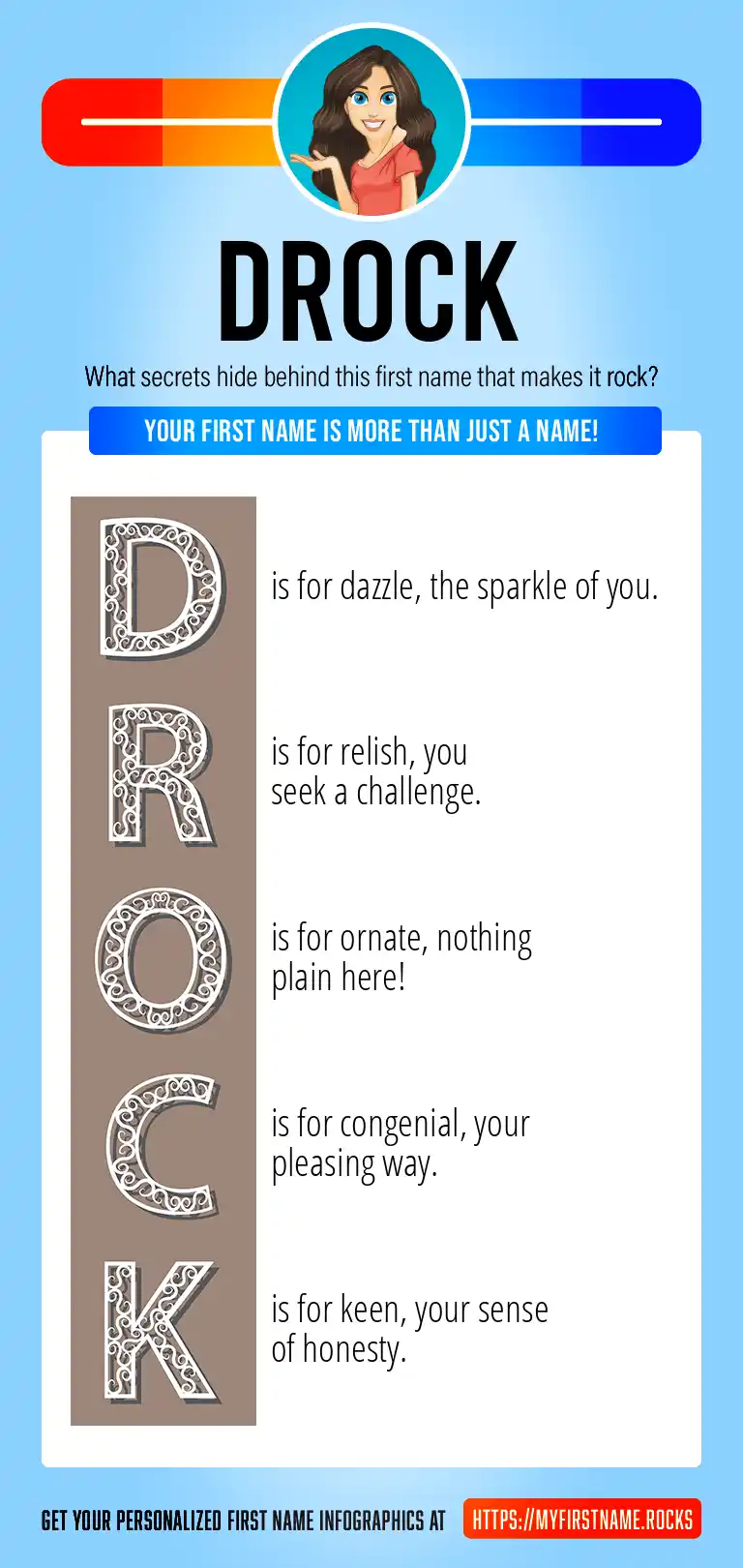 DROCK

What secrets hide behind this first name that makes it rock?

YOUR FIRST NAME IS MORE THAN JUST A NAME!

D is for dazzle, the sparkle of you.

R is for relish, you seek a challenge.

O is for ornate, nothing plain here!

C is for congenial, your pleasing way.

K is for keen, your sense of honesty.

GET YOUR PERSONALIZED FIRST NAME INFOGRAPHICS AT HTTPS://MYFIRSTNAME.ROCKS