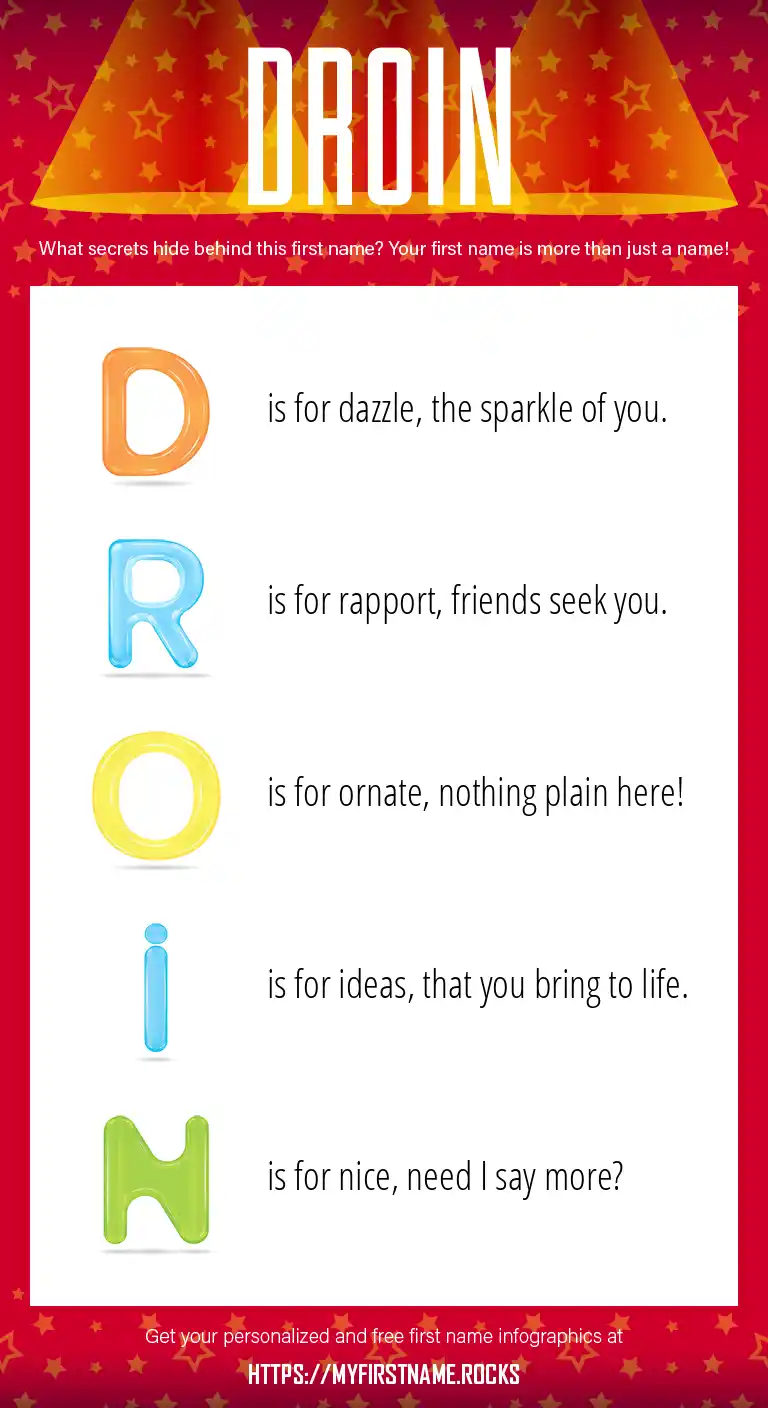 DROIN

What secrets hide behind this first name? Your first name is more than just a name!

D is for dazzle, the sparkle of you.

R is for rapport, friends seek you.

O is for ornate, nothing plain here!

i is for ideas, that you bring to life.

N is for nice, need I say more?

Get your personalized and free first name infographics at

HTTPS://MYFIRSTNAME.ROCKS