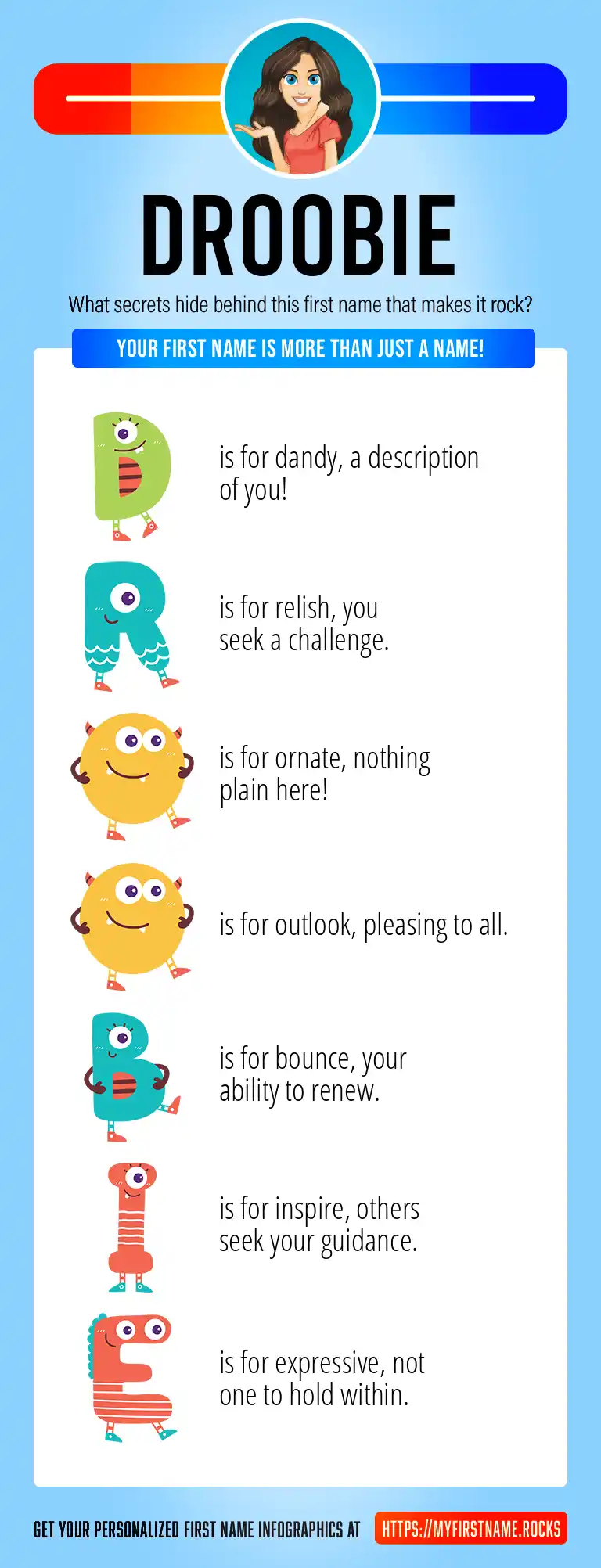 DROOBIE

What secrets hide behind this first name that makes it rock?

YOUR FIRST NAME IS MORE THAN JUST A NAME!

D is for dandy, a description of you!

R is for relish, you seek a challenge.

O is for ornate, nothing plain here!

O is for outlook, pleasing to all.

B is for bounce, your ability to renew.

I is for inspire, others seek your guidance.

E is for expressive, not one to hold within.

GET YOUR PERSONALIZED FIRST NAME INFOGRAPHICS AT HTTPS://MYFIRSTNAME.ROCKS