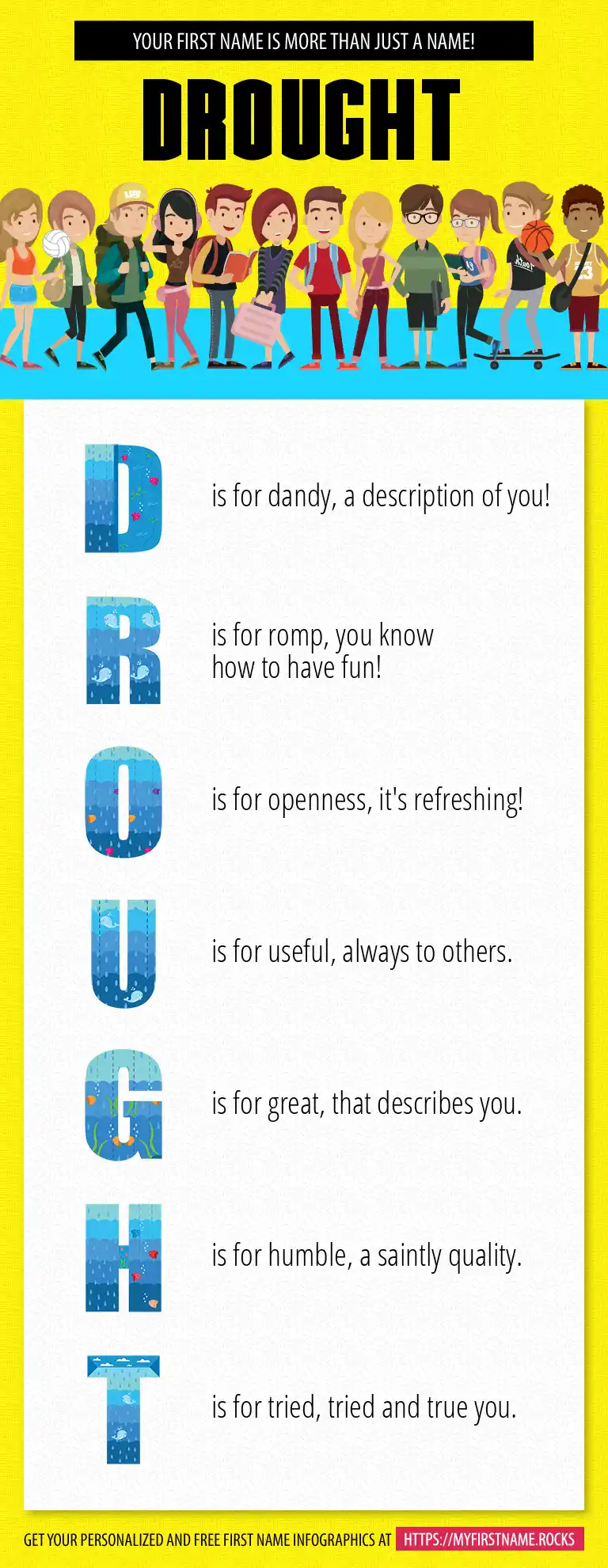 YOUR FIRST NAME IS MORE THAN JUST A NAME!

DROUGHT

D is for dandy, a description of you!

R is for romp, you know how to have fun!

O is for openness, it's refreshing!

U is for useful, always to others.

G is for great, that describes you.

H is for humble, a saintly quality.

T is for tried, tried and true you.

GET YOUR PERSONALIZED AND FREE FIRST NAME INFOGRAPHICS AT HTTPS://MYFIRSTNAME.ROCKS