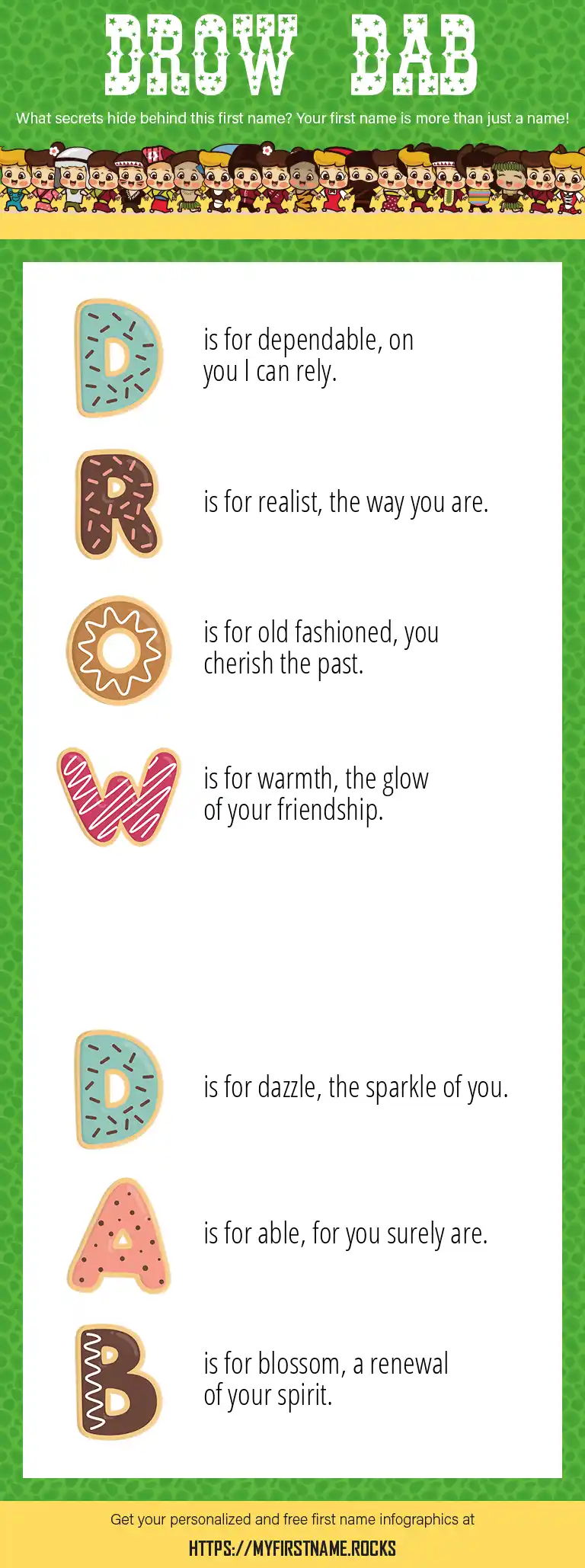 DROW DAB

What secrets hide behind this first name? Your first name is more than just a name!

D is for dependable, on you I can rely.

R is for realist, the way you are.

O is for old fashioned, you cherish the past.

W is for warmth, the glow of your friendship.

D is for dazzle, the sparkle of you.

A is for able, for you surely are.

B is for blossom, a renewal of your spirit.

Get your personalized and free first name infographics at

HTTPS://MYFIRSTNAME.ROCKS