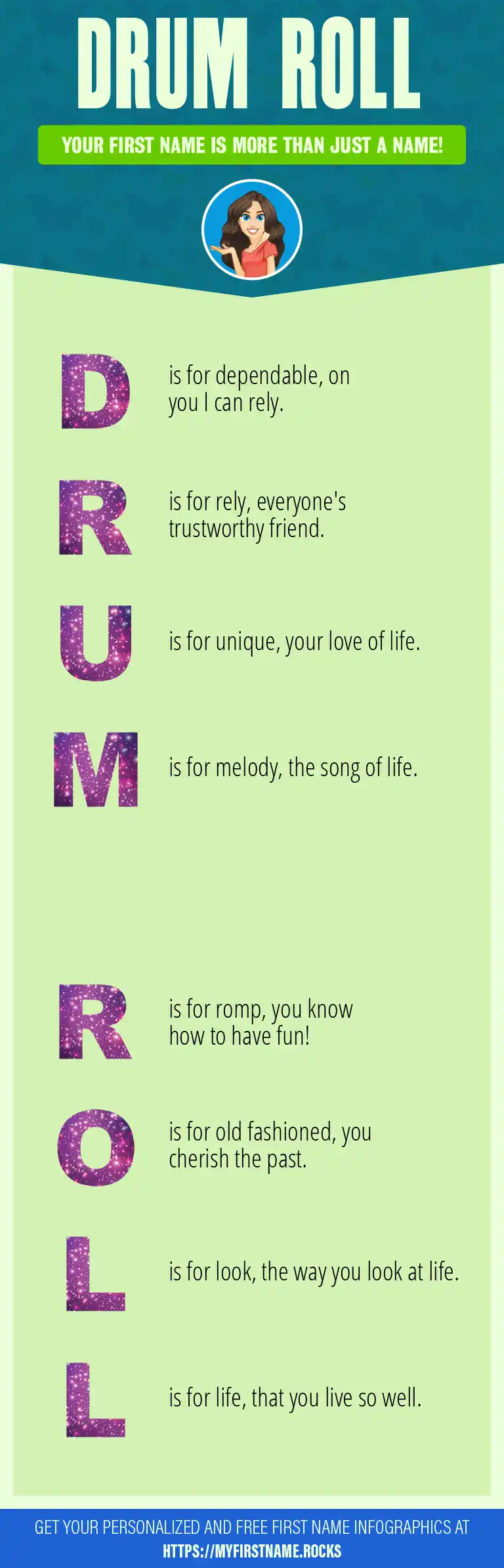 DRUM ROLL

YOUR FIRST NAME IS MORE THAN JUST A NAME!

D is for dependable, on you I can rely.

R is for rely, everyone's trustworthy friend.

U is for unique, your love of life.

M is for melody, the song of life.

R is for romp, you know how to have fun!

O is for old fashioned, you cherish the past.

L is for look, the way you look at life.

L is for life, that you live so well.

GET YOUR PERSONALIZED AND FREE FIRST NAME INFOGRAPHICS AT HTTPS://MYFIRSTNAME.ROCKS