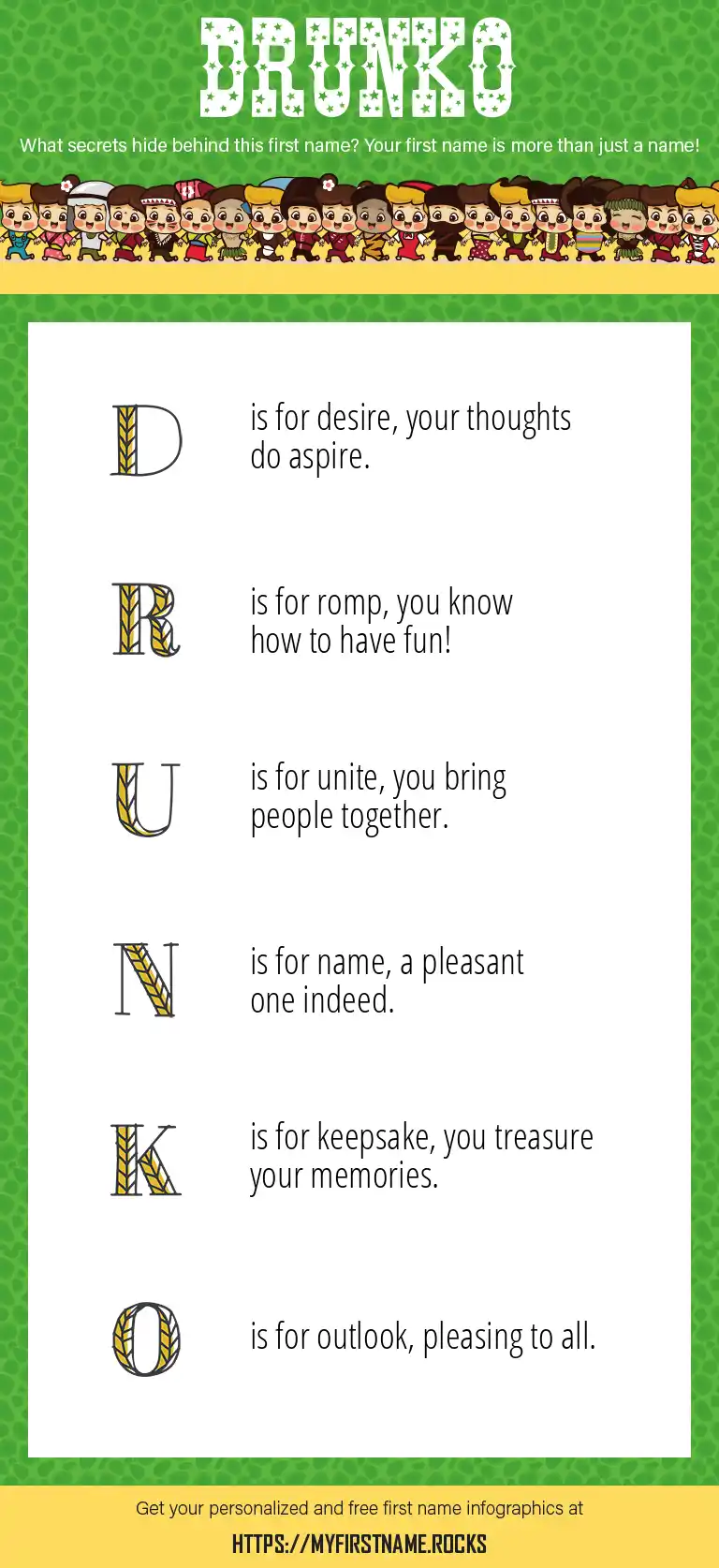 DRUNKO

What secrets hide behind this first name? Your first name is more than just a name!

D is for desire, your thoughts do aspire.

R is for romp, you know how to have fun!

U is for unite, you bring people together.

N is for name, a pleasant one indeed.

K is for keepsake, you treasure your memories.

O is for outlook, pleasing to all.

Get your personalized and free first name infographics at

HTTPS://MYFIRSTNAME.ROCKS