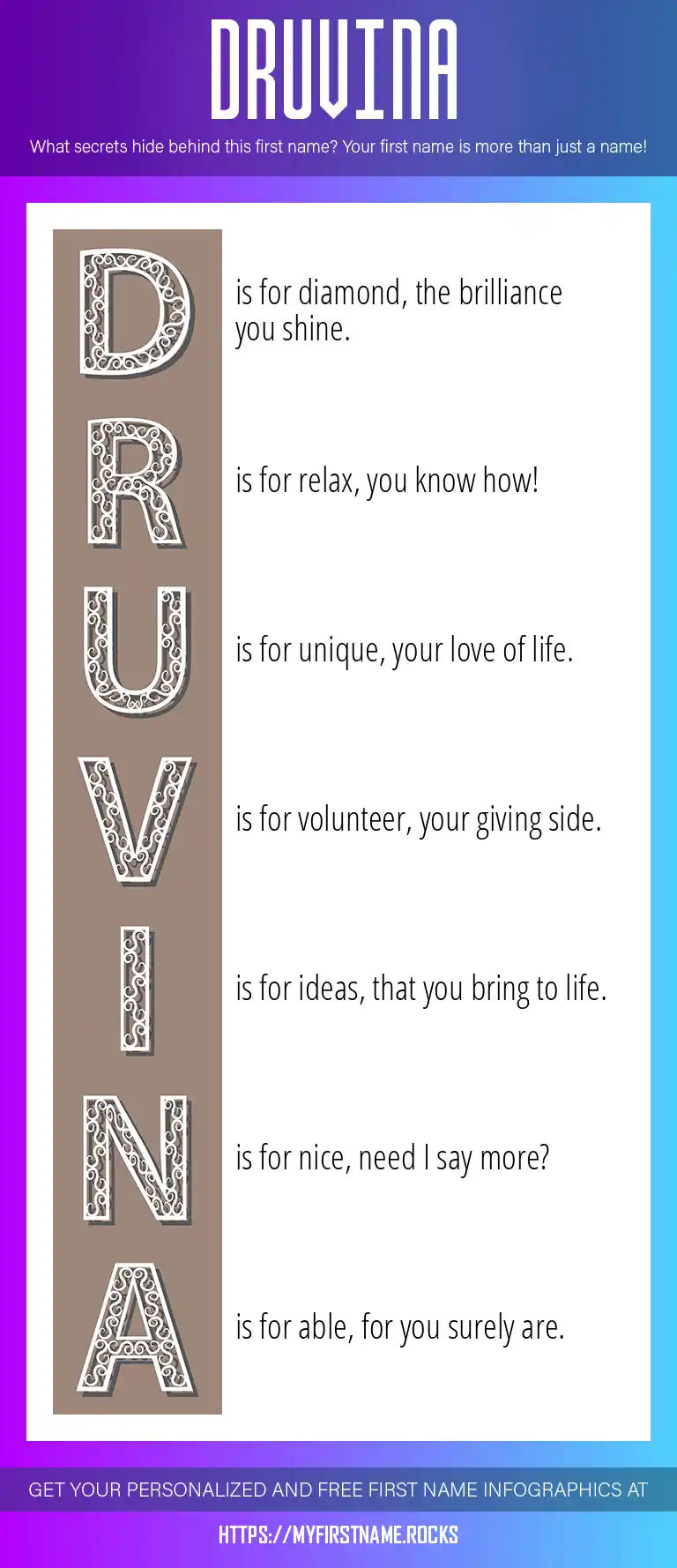 DRUVINA

What secrets hide behind this first name? Your first name is more than just a name!

D is for diamond, the brilliance you shine.

R is for relax, you know how!

U is for unique, your love of life.

V is for volunteer, your giving side.

I is for ideas, that you bring to life.

N is for nice, need I say more?

A is for able, for you surely are.

GET YOUR PERSONALIZED AND FREE FIRST NAME INFOGRAPHICS AT

HTTPS://MYFIRSTNAME.ROCKS