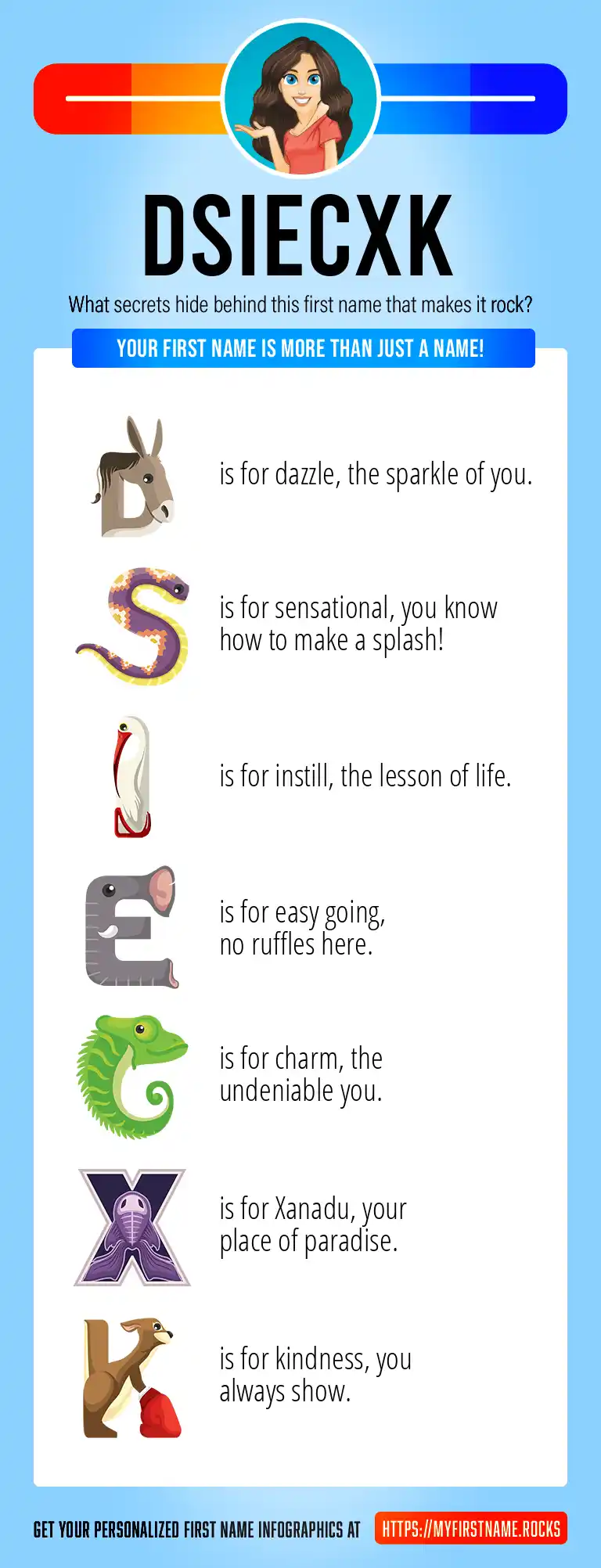 DSIECXK

What secrets hide behind this first name that makes it rock?

YOUR FIRST NAME IS MORE THAN JUST A NAME!

D is for dazzle, the sparkle of you.

S is for sensational, you know how to make a splash!

I is for instill, the lesson of life.

E is for easy going, no ruffles here.

C is for charm, the undeniable you.

X is for Xanadu, your place of paradise.

K is for kindness, you always show.

GET YOUR PERSONALIZED FIRST NAME INFOGRAPHICS AT HTTPS://MYFIRSTNAME.ROCKS