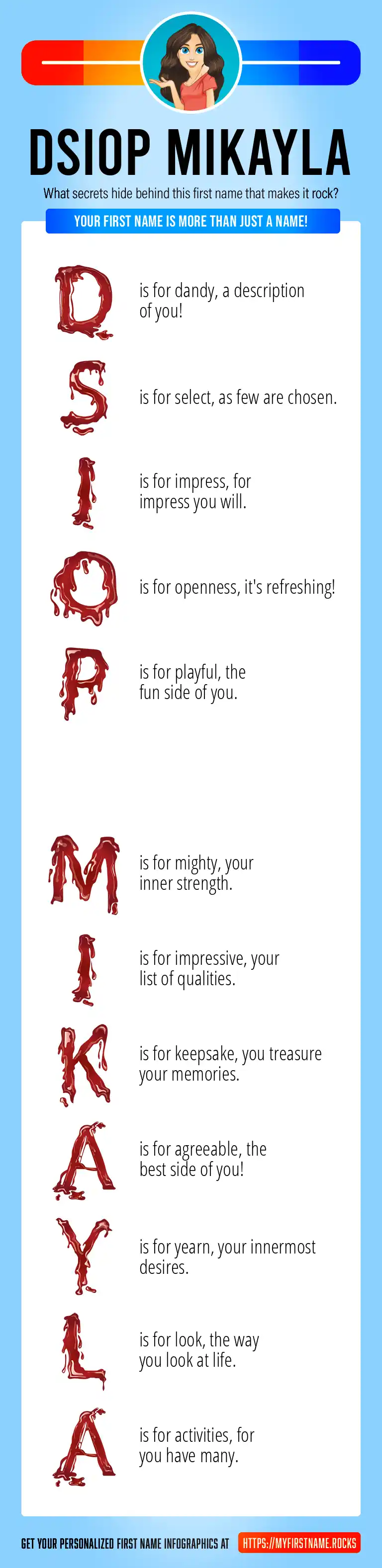 DSIOP MIKAYLA

What secrets hide behind this first name that makes it rock?

YOUR FIRST NAME IS MORE THAN JUST A NAME!

D is for dandy, a description of you!

S is for select, as few are chosen.

I is for impress, for impress you will.

O is for openness, it's refreshing!

P is for playful, the fun side of you.

M is for mighty, your inner strength.

I is for impressive, your list of qualities.

K is for keepsake, you treasure your memories.

A is for agreeable, the best side of you!

Y is for yearn, your innermost desires.

L is for look, the way you look at life.

A is for activities, for you have many.

GET YOUR PERSONALIZED FIRST NAME INFOGRAPHICS AT HTTPS://MYFIRSTNAME.ROCKS