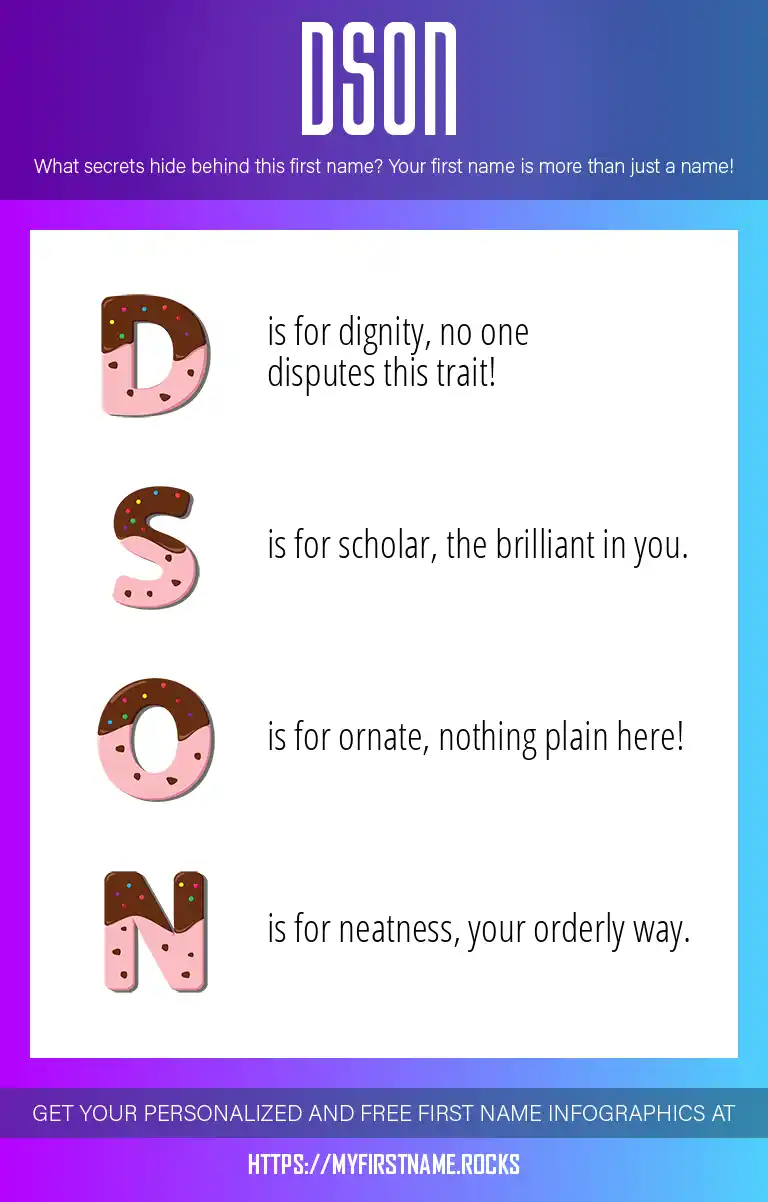 DSON

What secrets hide behind this first name? Your first name is more than just a name!

D is for dignity, no one disputes this trait!

S is for scholar, the brilliant in you.

O is for ornate, nothing plain here!

N is for neatness, your orderly way.

GET YOUR PERSONALIZED AND FREE FIRST NAME INFOGRAPHICS AT

HTTPS://MYFIRSTNAME.ROCKS