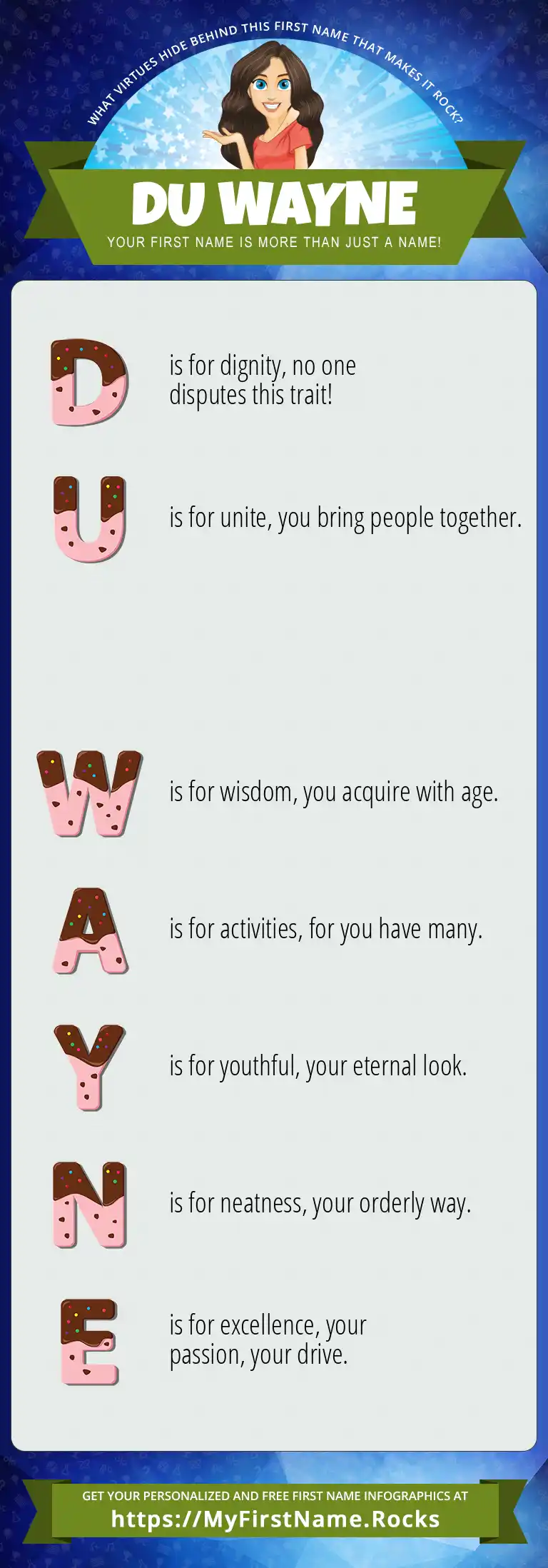 WHAT VIRTUES HIDE BEHIND THIS FIRST NAME THAT MAKES IT ROCK?

DU WAYNE

YOUR FIRST NAME IS MORE THAN JUST A NAME!

D is for dignity, no one disputes this trait!

U is for unite, you bring people together.

W is for wisdom, you acquire with age.

A is for activities, for you have many.

Y is for youthful, your eternal look.

N is for neatness, your orderly way.

E is for excellence, your passion, your drive.

GET YOUR PERSONALIZED AND FREE FIRST NAME INFOGRAPHICS AT
https://MyFirstName.Rocks