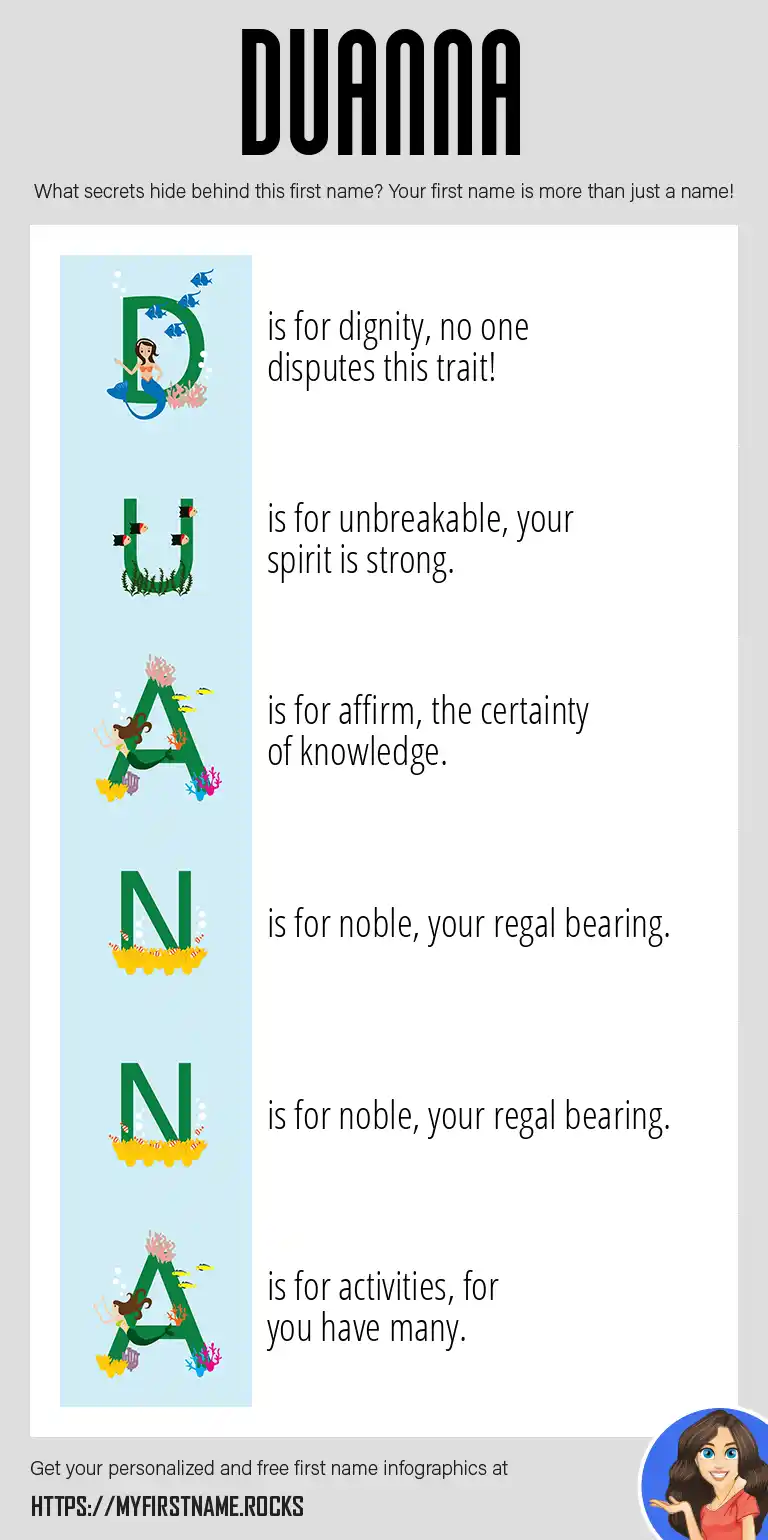 DUANNA

What secrets hide behind this first name? Your first name is more than just a name!

D is for dignity, no one disputes this trait!

U is for unbreakable, your spirit is strong.

A is for affirm, the certainty of knowledge.

N is for noble, your regal bearing.

N is for noble, your regal bearing.

A is for activities, for you have many.

Get your personalized and free first name infographics at

HTTPS://MYFIRSTNAME.ROCKS