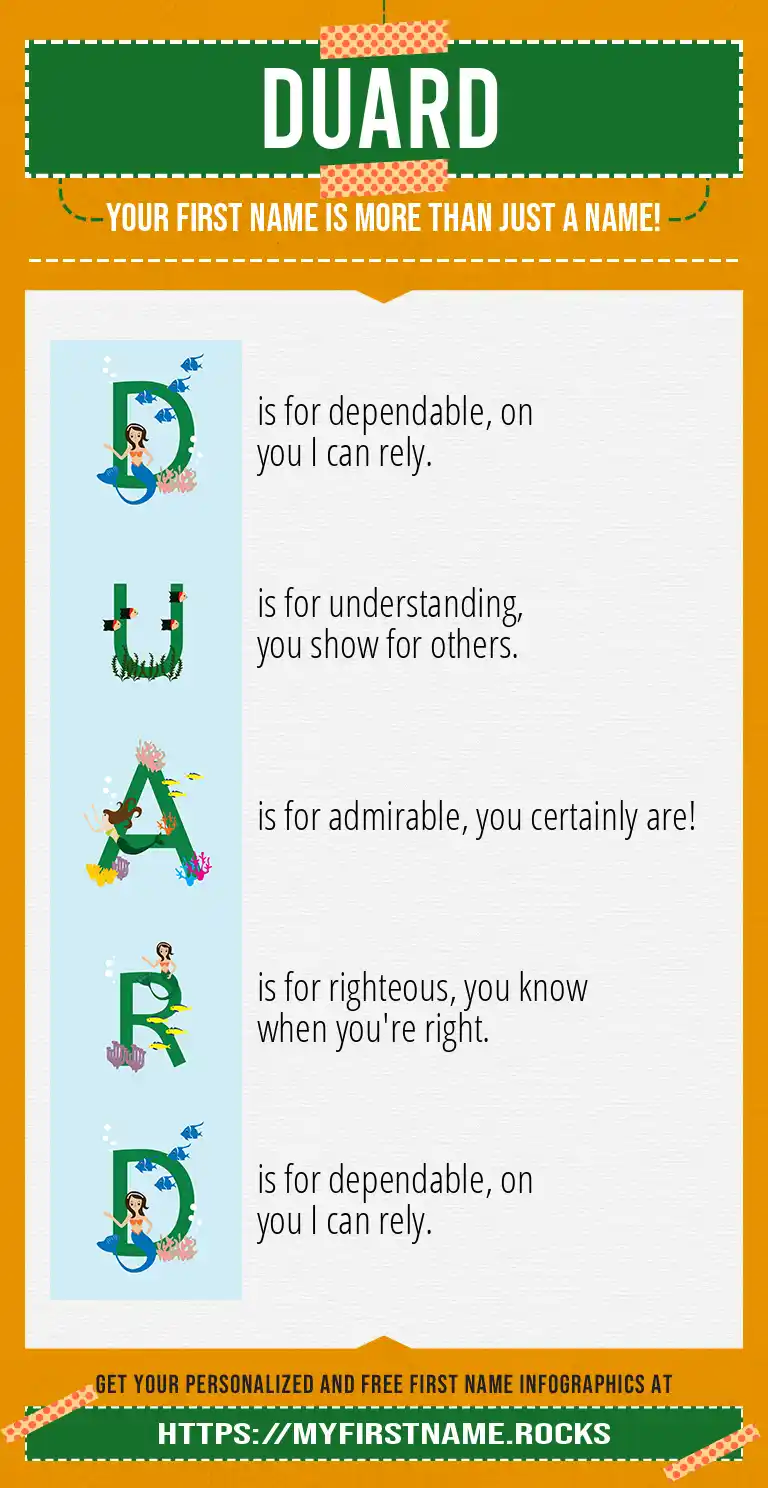 DUARD

YOUR FIRST NAME IS MORE THAN JUST A NAME!

D is for dependable, on you I can rely.

U is for understanding, you show for others.

A is for admirable, you certainly are!

R is for righteous, you know when you're right.

D is for dependable, on you I can rely.

GET YOUR PERSONALIZED AND FREE FIRST NAME INFOGRAPHICS AT

HTTPS://MYFIRSTNAME.ROCKS