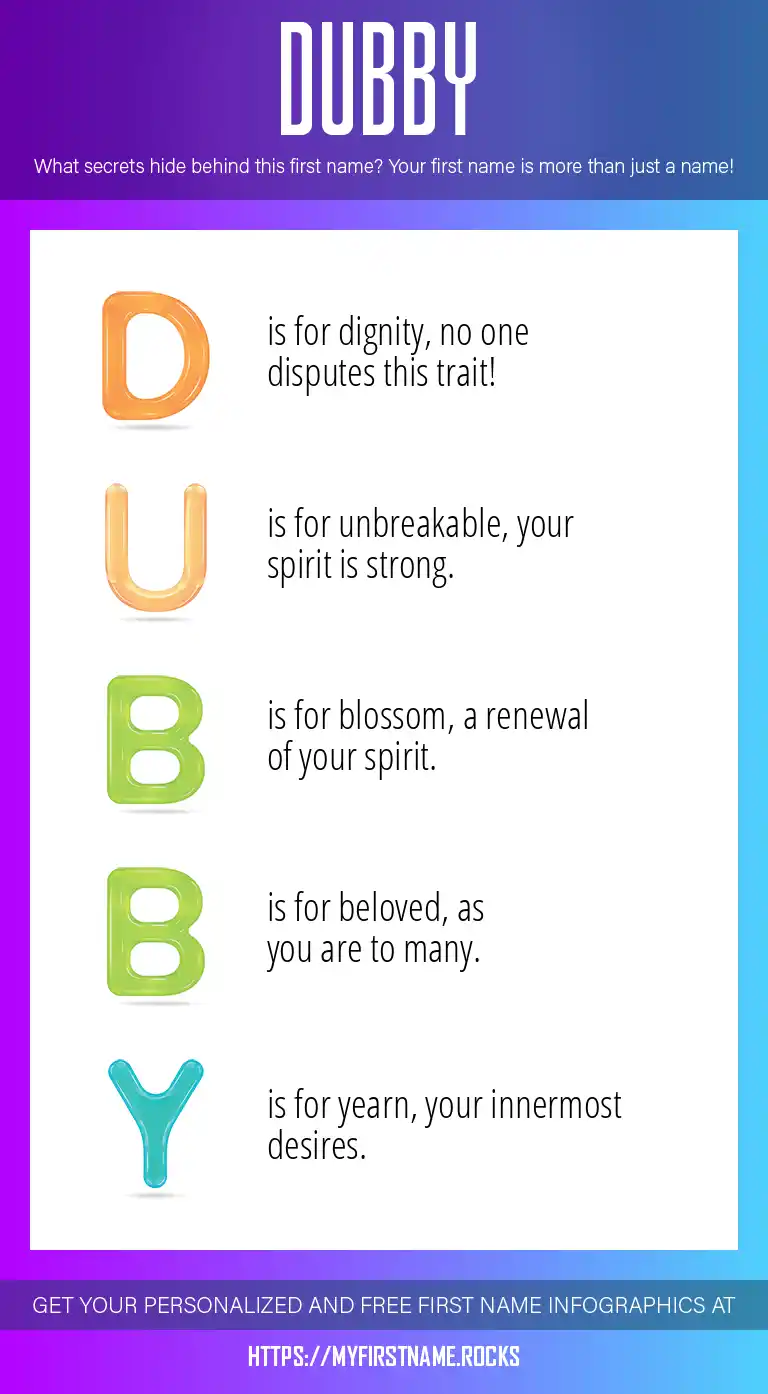 DUBBY

What secrets hide behind this first name? Your first name is more than just a name!

D is for dignity, no one disputes this trait!

U is for unbreakable, your spirit is strong.

B is for blossom, a renewal of your spirit.

B is for beloved, as you are to many.

Y is for yearn, your innermost desires.

GET YOUR PERSONALIZED AND FREE FIRST NAME INFOGRAPHICS AT

HTTPS://MYFIRSTNAME.ROCKS