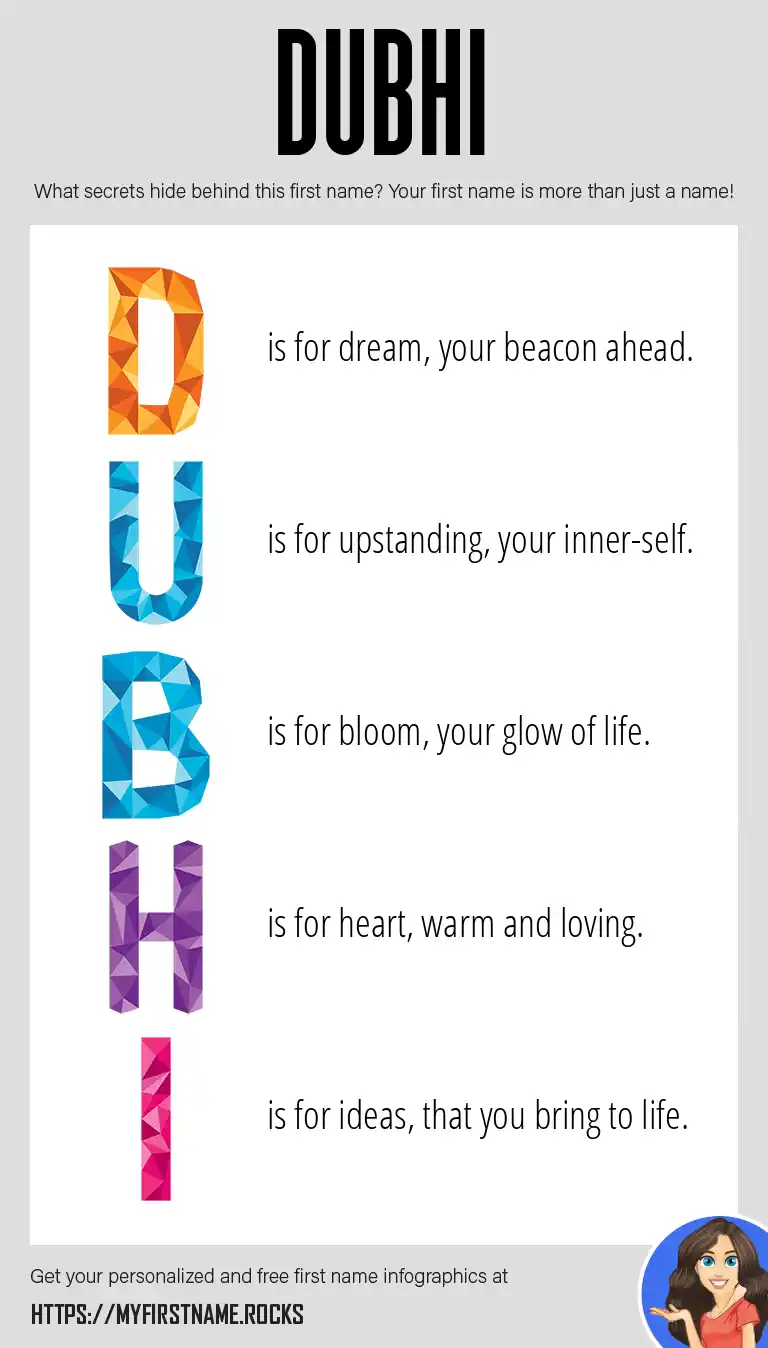 DUBHI

What secrets hide behind this first name? Your first name is more than just a name!

D is for dream, your beacon ahead.

U is for upstanding, your inner-self.

B is for bloom, your glow of life.

H is for heart, warm and loving.

I is for ideas, that you bring to life.

Get your personalized and free first name infographics at

HTTPS://MYFIRSTNAME.ROCKS