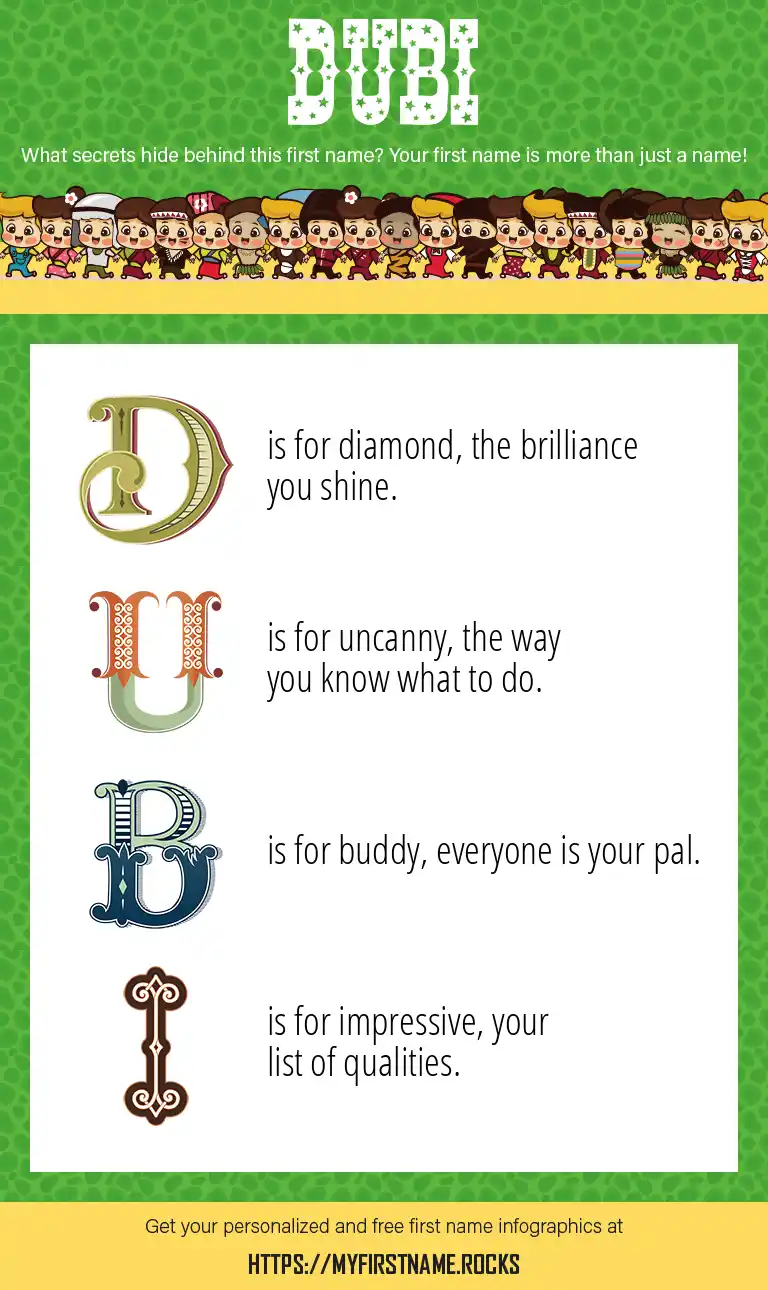 DUBI

What secrets hide behind this first name? Your first name is more than just a name!

D is for diamond, the brilliance you shine.

U is for uncanny, the way you know what to do.

B is for buddy, everyone is your pal.

I is for impressive, your list of qualities.

Get your personalized and free first name infographics at

HTTPS://MYFIRSTNAME.ROCKS