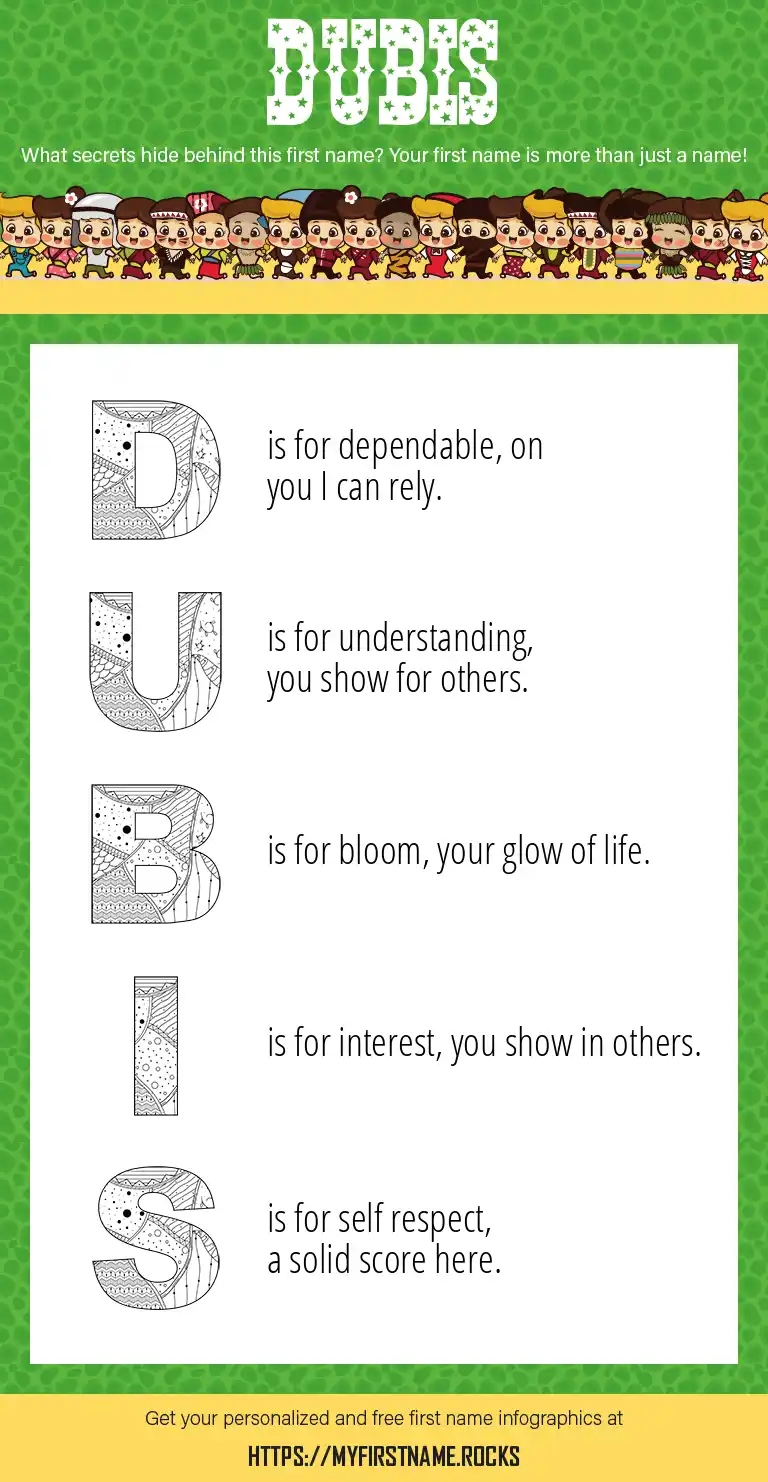 DUBIS

What secrets hide behind this first name? Your first name is more than just a name!

D is for dependable, on you I can rely.

U is for understanding, you show for others.

B is for bloom, your glow of life.

I is for interest, you show in others.

S is for self respect, a solid score here.

Get your personalized and free first name infographics at

HTTPS://MYFIRSTNAME.ROCKS