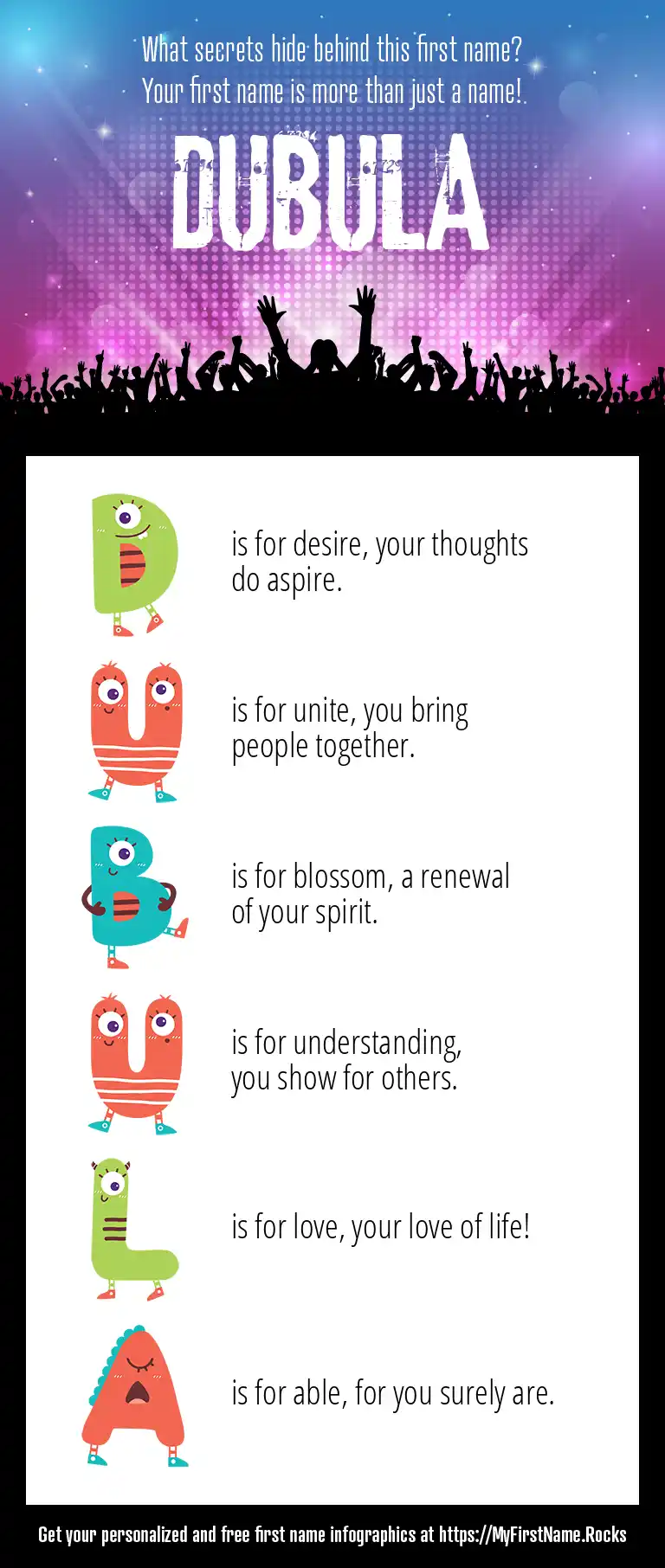 What secrets hide behind this first name?
Your first name is more than just a name!

DUBULA

D is for desire, your thoughts do aspire.

U is for unite, you bring people together.

B is for blossom, a renewal of your spirit.

U is for understanding, you show for others.

L is for love, your love of life!

A is for able, for you surely are.

Get your personalized and free first name infographics at https://MyFirstName.Rocks