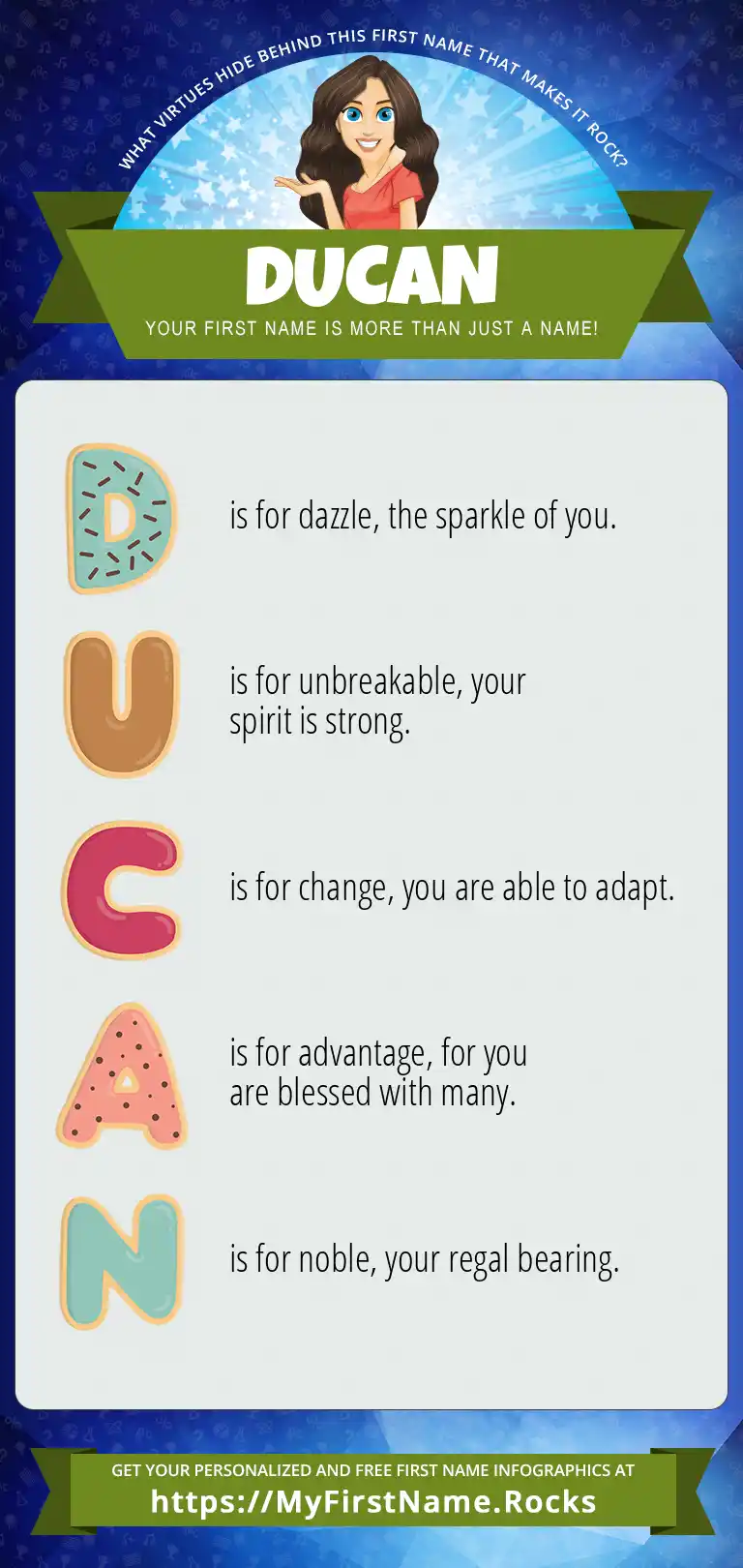 WHAT VIRTUES HIDE BEHIND THIS FIRST NAME THAT MAKES IT ROCK?

DUCAN

YOUR FIRST NAME IS MORE THAN JUST A NAME!

D is for dazzle, the sparkle of you.

U is for unbreakable, your spirit is strong.

C is for change, you are able to adapt.

A is for advantage, for you are blessed with many.

N is for noble, your regal bearing.

GET YOUR PERSONALIZED AND FREE FIRST NAME INFOGRAPHICS AT
https://MyFirstName.Rocks