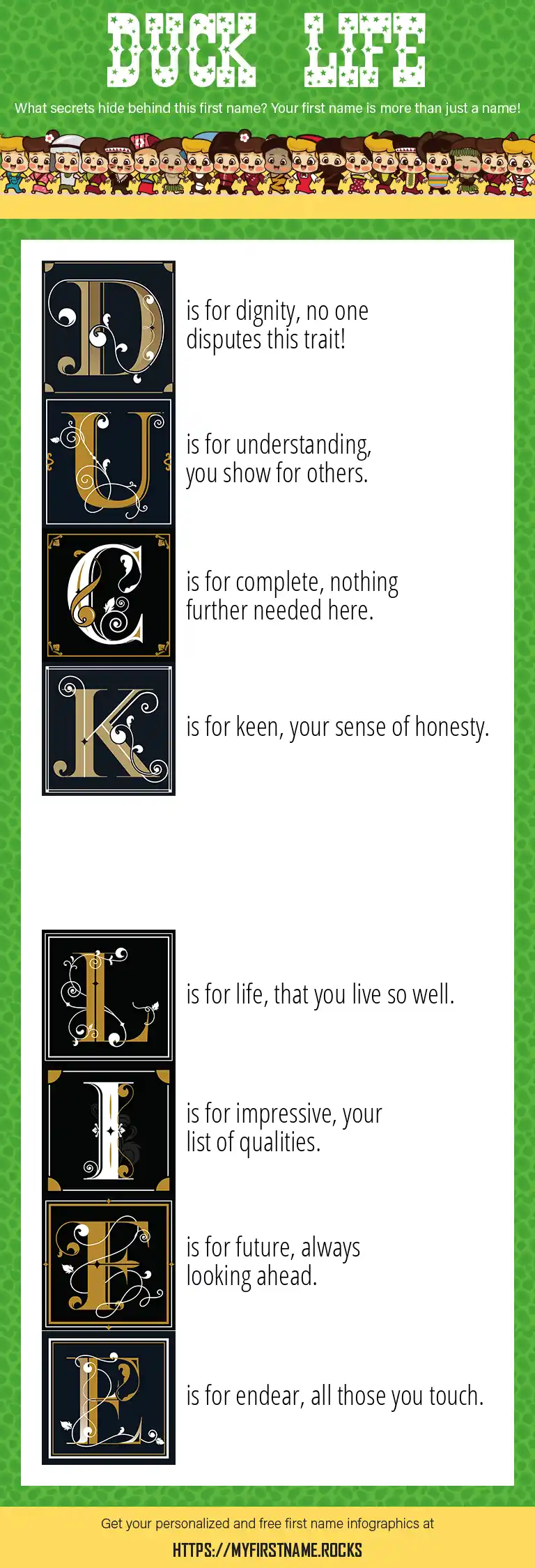 DUCK LIFE

What secrets hide behind this first name? Your first name is more than just a name!

D is for dignity, no one disputes this trait!

U is for understanding, you show for others.

C is for complete, nothing further needed here.

K is for keen, your sense of honesty.

L is for life, that you live so well.

I is for impressive, your list of qualities.

F is for future, always looking ahead.

E is for endear, all those you touch.

Get your personalized and free first name infographics at

HTTPS://MYFIRSTNAME.ROCKS