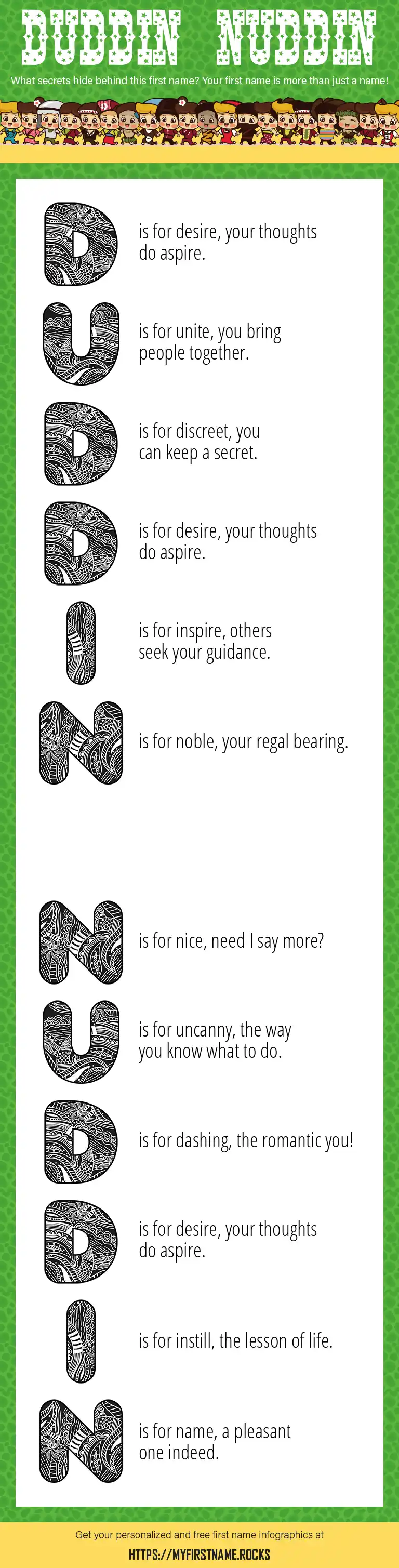 DUDDIN NUDDIN

What secrets hide behind this first name? Your first name is more than just a name!

D is for desire, your thoughts do aspire.

U is for unite, you bring people together.

D is for discreet, you can keep a secret.

D is for desire, your thoughts do aspire.

I is for inspire, others seek your guidance.

N is for noble, your regal bearing.

N is for nice, need I say more?

U is for uncanny, the way you know what to do.

D is for dashing, the romantic you!

D is for desire, your thoughts do aspire.

I is for instill, the lesson of life.

N is for name, a pleasant one indeed.

Get your personalized and free first name infographics at

HTTPS://MYFIRSTNAME.ROCKS