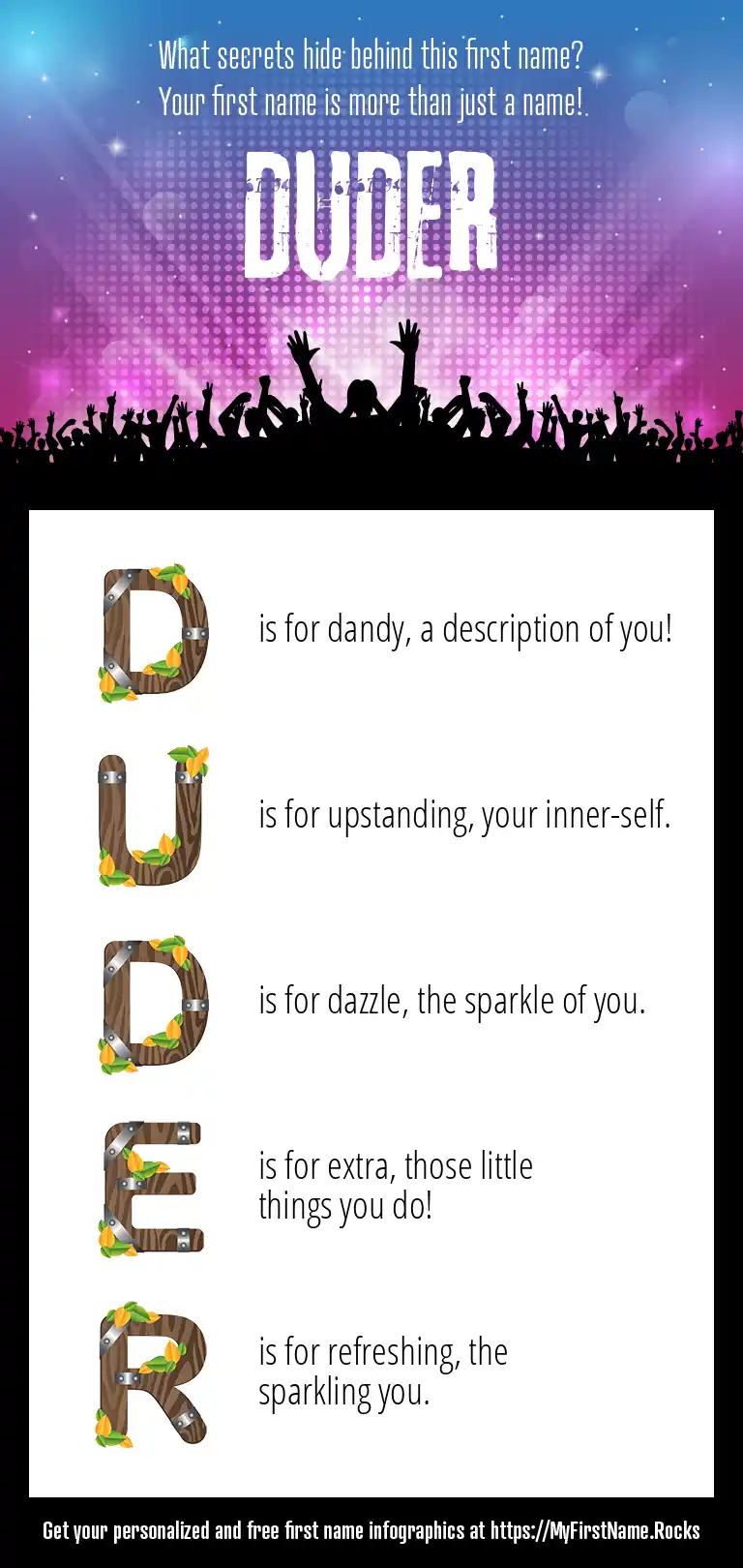 What secrets hide behind this first name?
Your first name is more than just a name!

DUDER

D is for dandy, a description of you!

U is for upstanding, your inner-self.

D is for dazzle, the sparkle of you.

E is for extra, those little things you do!

R is for refreshing, the sparkling you.

Get your personalized and free first name infographics at https://MyFirstName.Rocks