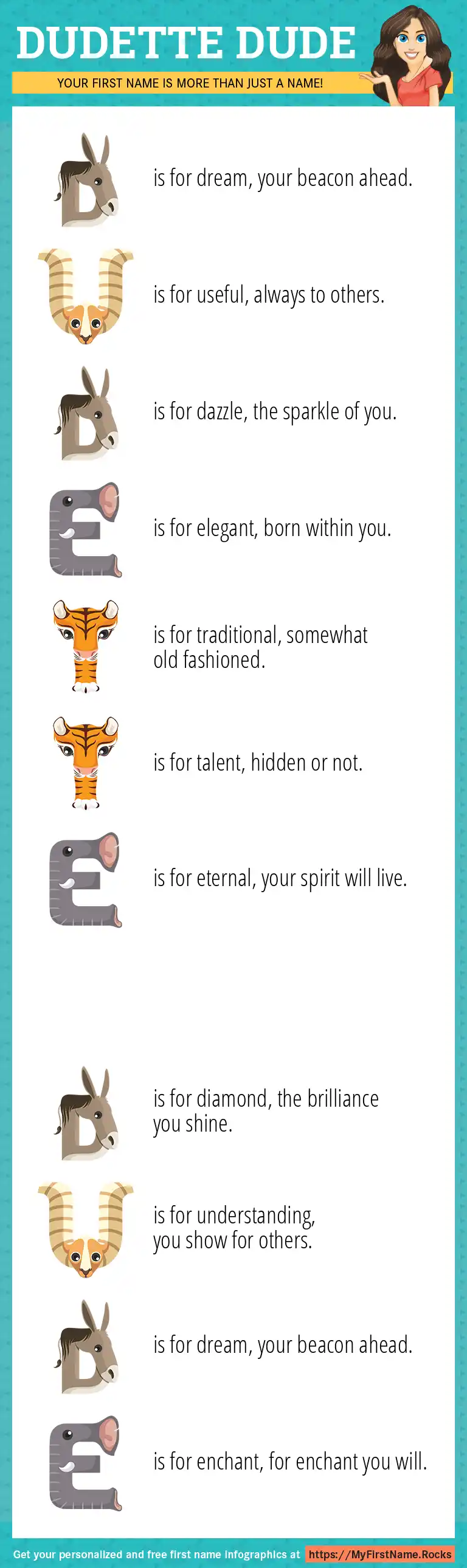 DUDETTE DUDE

YOUR FIRST NAME IS MORE THAN JUST A NAME!

D is for dream, your beacon ahead.

U is for useful, always to others.

D is for dazzle, the sparkle of you.

E is for elegant, born within you.

T is for traditional, somewhat old fashioned.

T is for talent, hidden or not.

E is for eternal, your spirit will live.

D is for diamond, the brilliance you shine.

U is for understanding, you show for others.

D is for dream, your beacon ahead.

E is for enchant, for enchant you will.

Get your personalized and free first name infographics at https://MyFirstName.Rocks