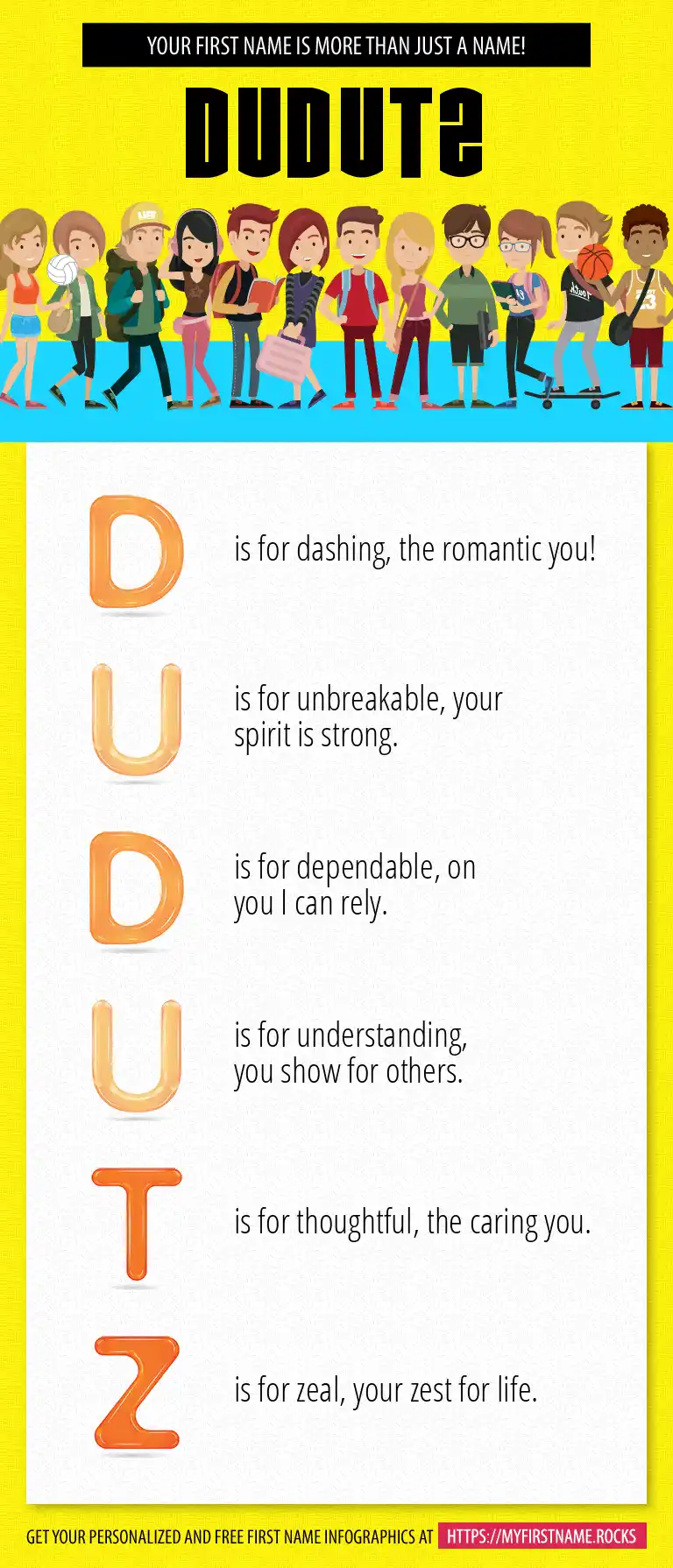 YOUR FIRST NAME IS MORE THAN JUST A NAME!

DUDUTZ

D is for dashing, the romantic you!

U is for unbreakable, your spirit is strong.

D is for dependable, on you I can rely.

U is for understanding, you show for others.

T is for thoughtful, the caring you.

Z is for zeal, your zest for life.

GET YOUR PERSONALIZED AND FREE FIRST NAME INFOGRAPHICS AT HTTPS://MYFIRSTNAME.ROCKS