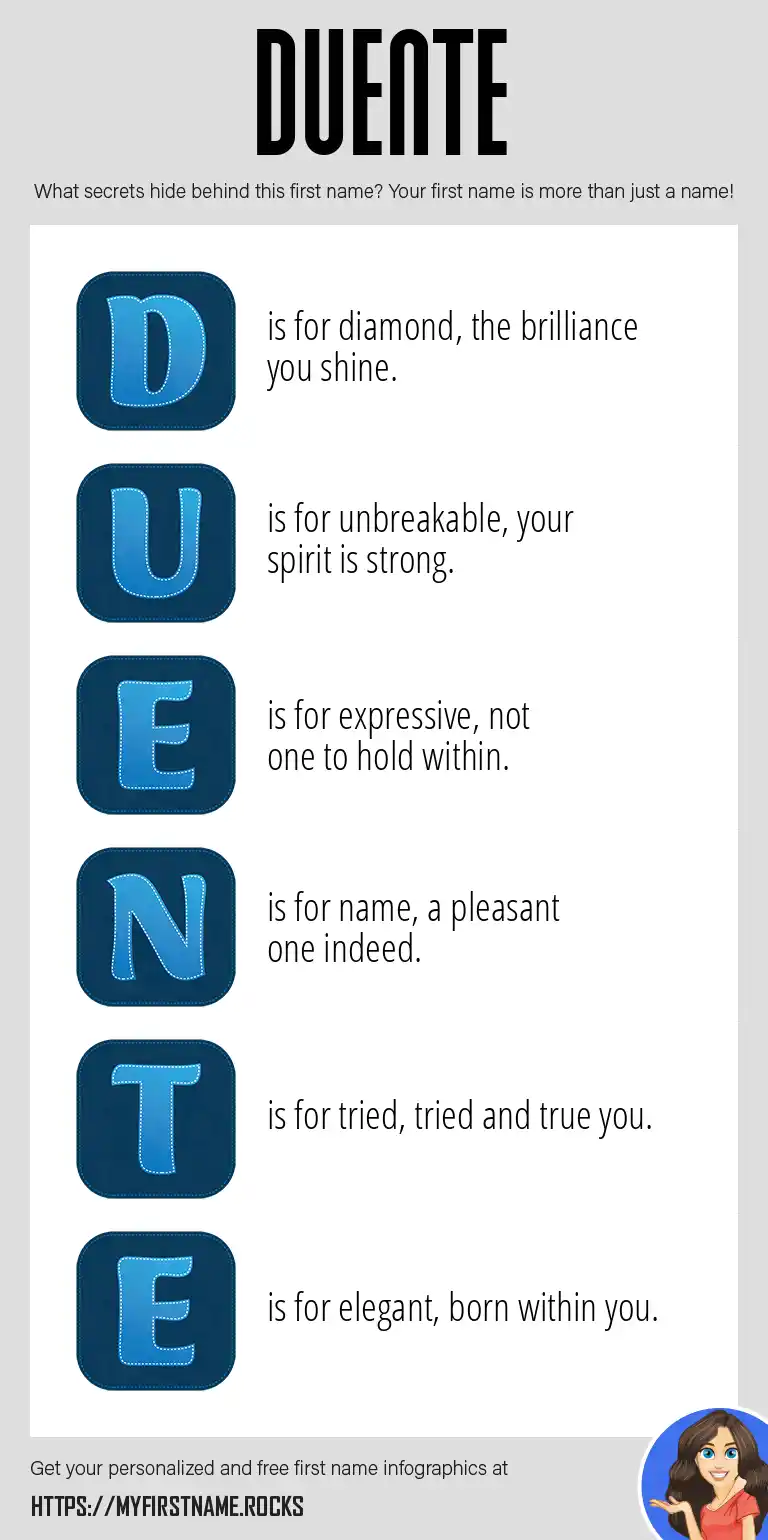 DUENTE

What secrets hide behind this first name? Your first name is more than just a name!

D is for diamond, the brilliance you shine.

U is for unbreakable, your spirit is strong.

E is for expressive, not one to hold within.

N is for name, a pleasant one indeed.

T is for tried, tried and true you.

E is for elegant, born within you.

Get your personalized and free first name infographics at

HTTPS://MYFIRSTNAME.ROCKS