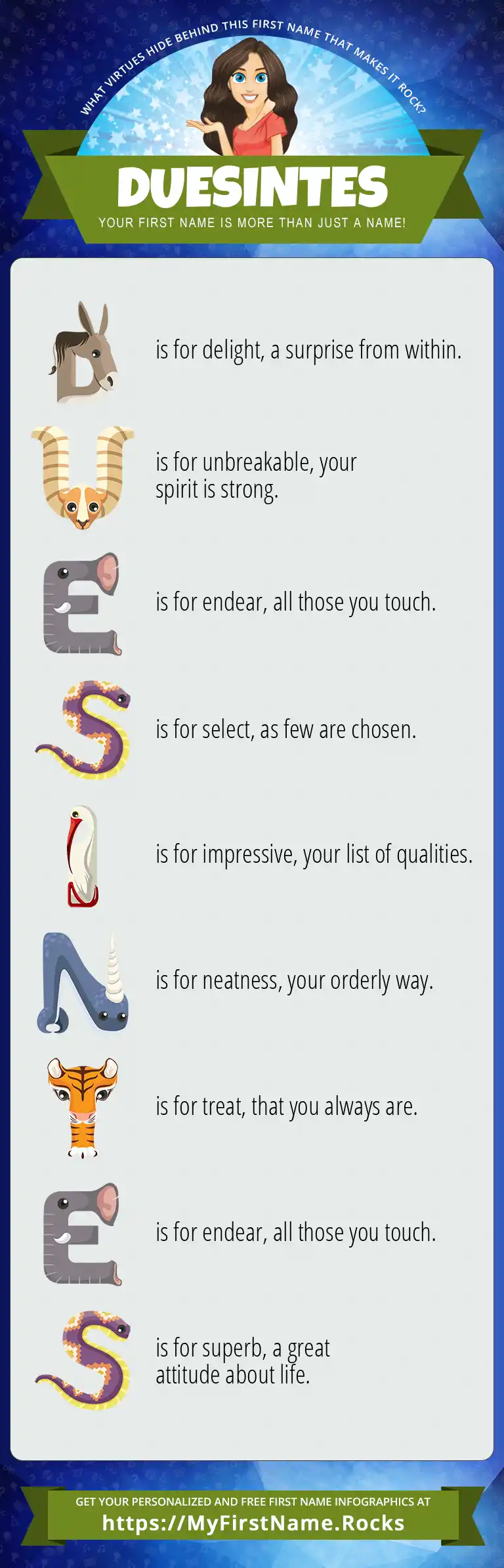 WHAT VIRTUES HIDE BEHIND THIS FIRST NAME THAT MAKES IT ROCK?

DUESINTES

YOUR FIRST NAME IS MORE THAN JUST A NAME!

D is for delight, a surprise from within.

U is for unbreakable, your spirit is strong.

E is for endear, all those you touch.

S is for select, as few are chosen.

I is for impressive, your list of qualities.

N is for neatness, your orderly way.

T is for treat, that you always are.

E is for endear, all those you touch.

S is for superb, a great attitude about life.

GET YOUR PERSONALIZED AND FREE FIRST NAME INFOGRAPHICS AT
https://MyFirstName.Rocks