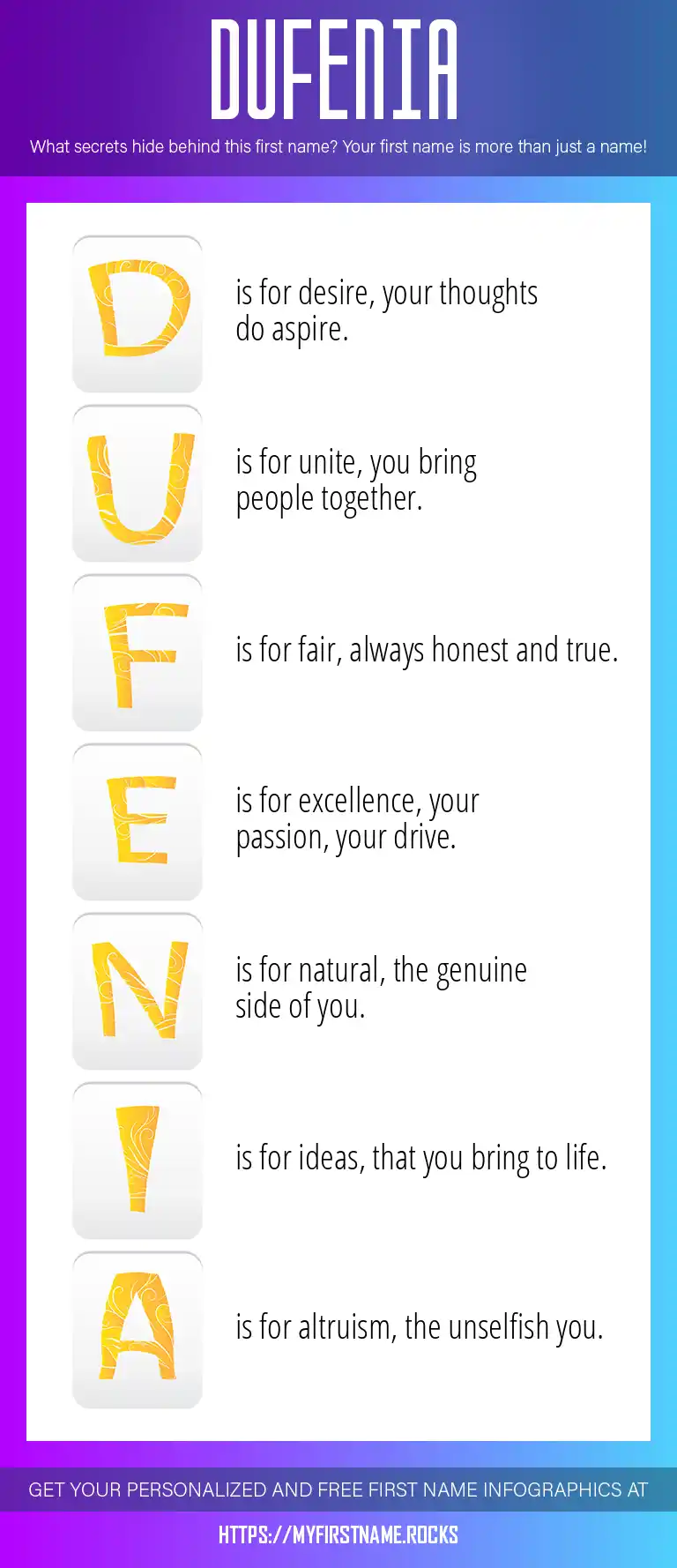 DUFENIA

What secrets hide behind this first name? Your first name is more than just a name!

D is for desire, your thoughts do aspire.

U is for unite, you bring people together.

F is for fair, always honest and true.

E is for excellence, your passion, your drive.

N is for natural, the genuine side of you.

I is for ideas, that you bring to life.

A is for altruism, the unselfish you.

GET YOUR PERSONALIZED AND FREE FIRST NAME INFOGRAPHICS AT

HTTPS://MYFIRSTNAME.ROCKS