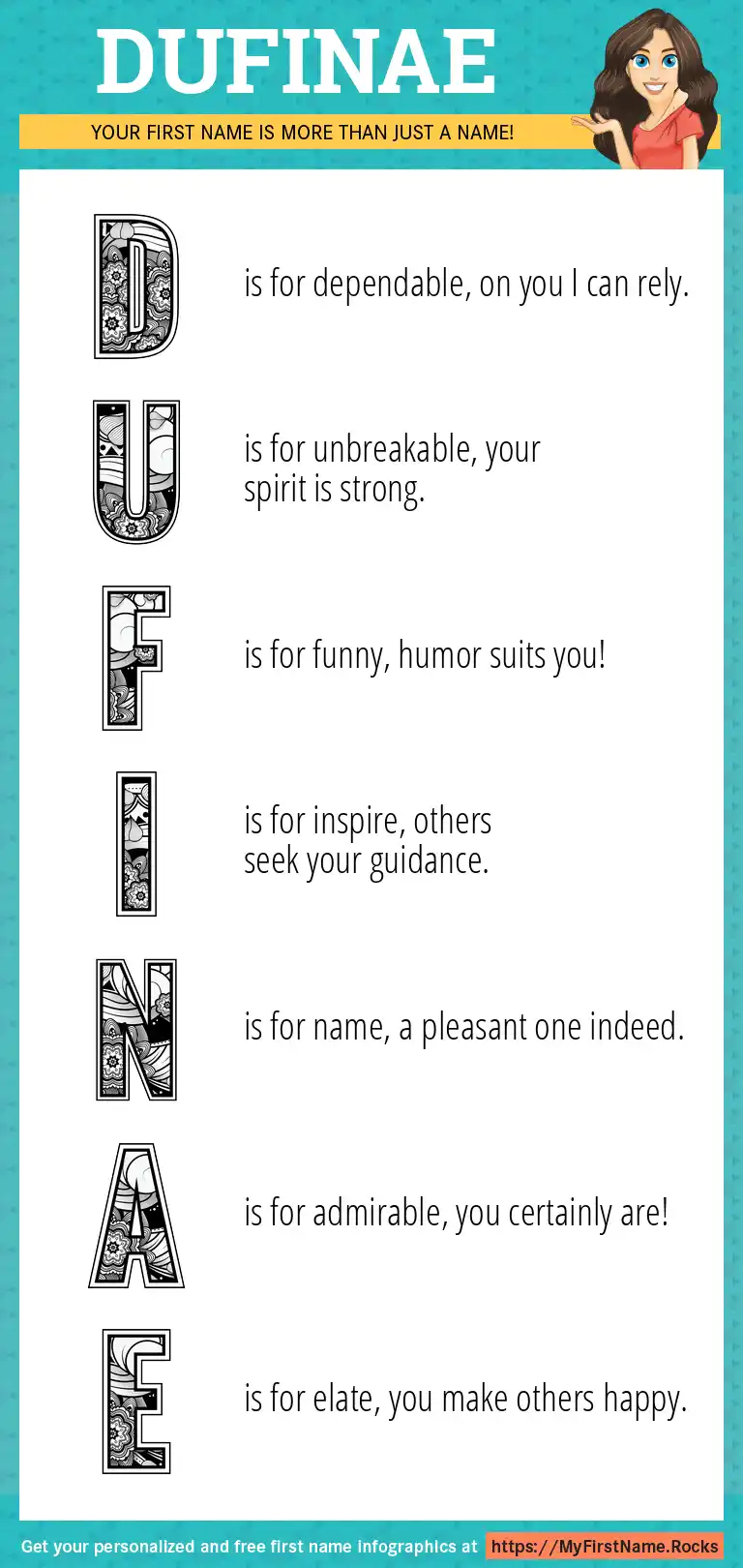 DUFINAE

YOUR FIRST NAME IS MORE THAN JUST A NAME!

D is for dependable, on you I can rely.

U is for unbreakable, your spirit is strong.

F is for funny, humor suits you!

I is for inspire, others seek your guidance.

N is for name, a pleasant one indeed.

A is for admirable, you certainly are!

E is for elate, you make others happy.

Get your personalized and free first name infographics at https://MyFirstName.Rocks