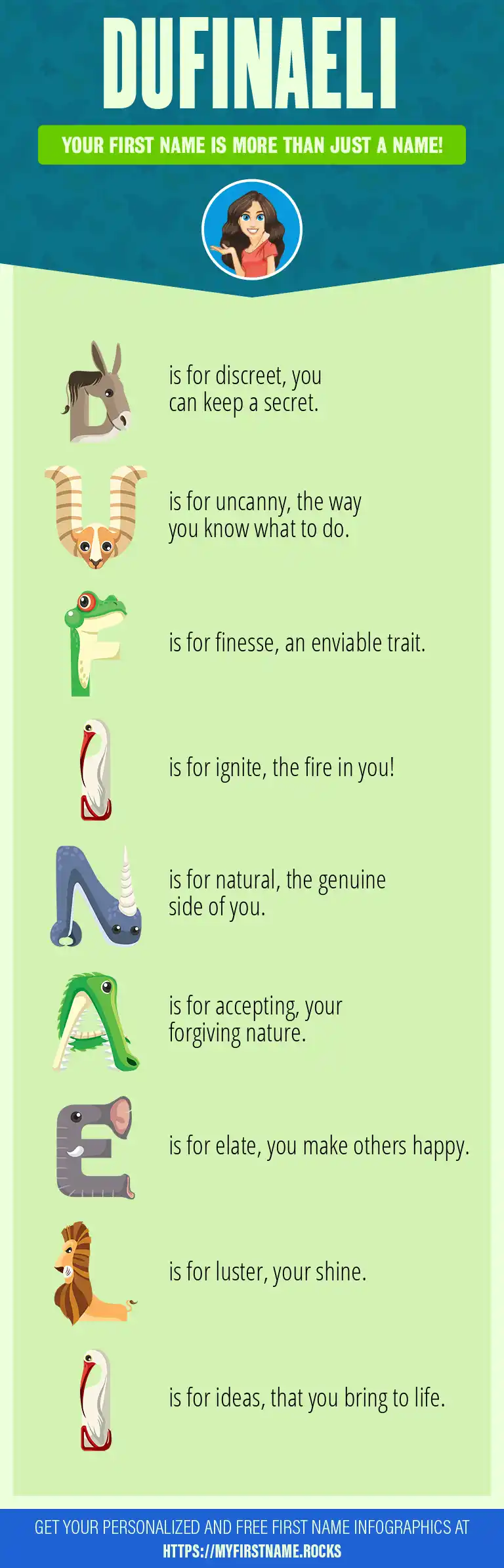 DUFINAELI

YOUR FIRST NAME IS MORE THAN JUST A NAME!

D is for discreet, you can keep a secret.

U is for uncanny, the way you know what to do.

F is for finesse, an enviable trait.

I is for ignite, the fire in you!

N is for natural, the genuine side of you.

A is for accepting, your forgiving nature.

E is for elate, you make others happy.

L is for luster, your shine.

I is for ideas, that you bring to life.

GET YOUR PERSONALIZED AND FREE FIRST NAME INFOGRAPHICS AT HTTPS://MYFIRSTNAME.ROCKS