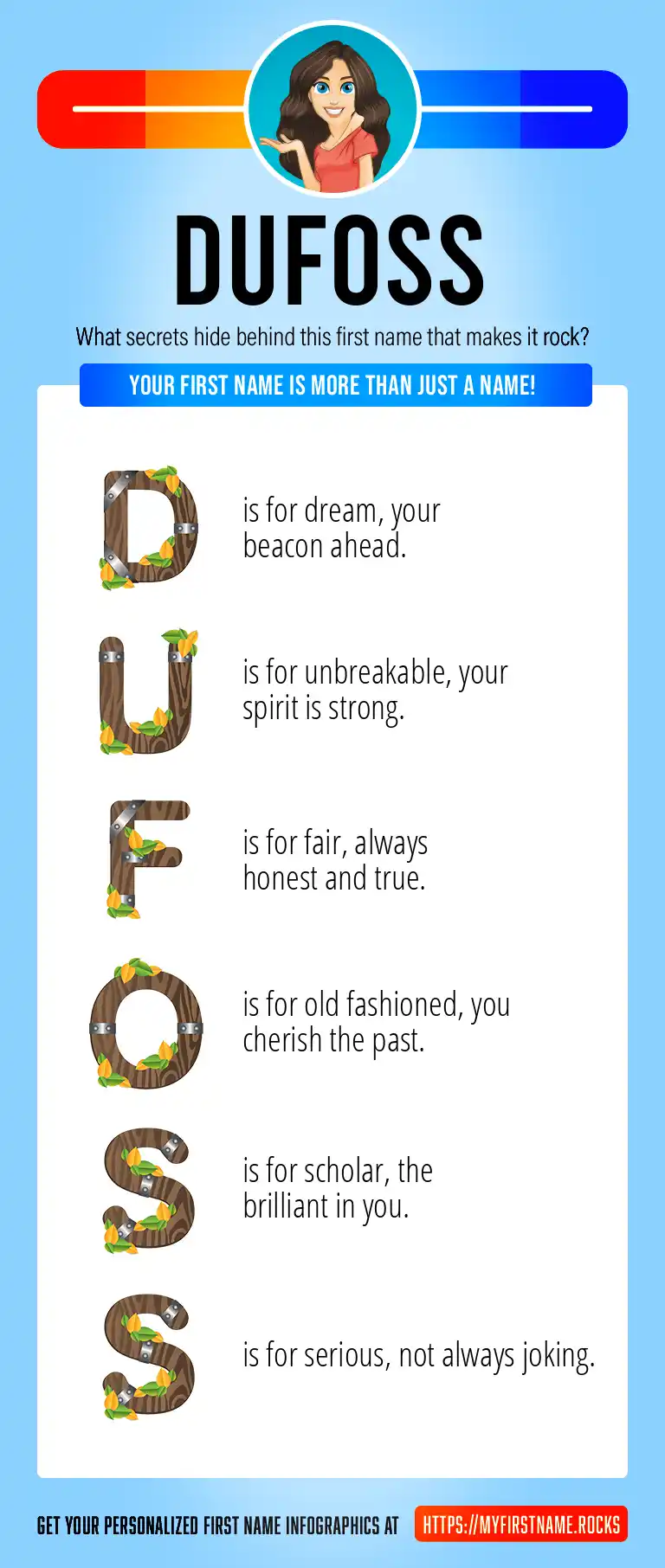 DUFOSS

What secrets hide behind this first name that makes it rock?

YOUR FIRST NAME IS MORE THAN JUST A NAME!

D is for dream, your beacon ahead.

U is for unbreakable, your spirit is strong.

F is for fair, always honest and true.

O is for old fashioned, you cherish the past.

S is for scholar, the brilliant in you.

S is for serious, not always joking.

GET YOUR PERSONALIZED FIRST NAME INFOGRAPHICS AT HTTPS://MYFIRSTNAME.ROCKS