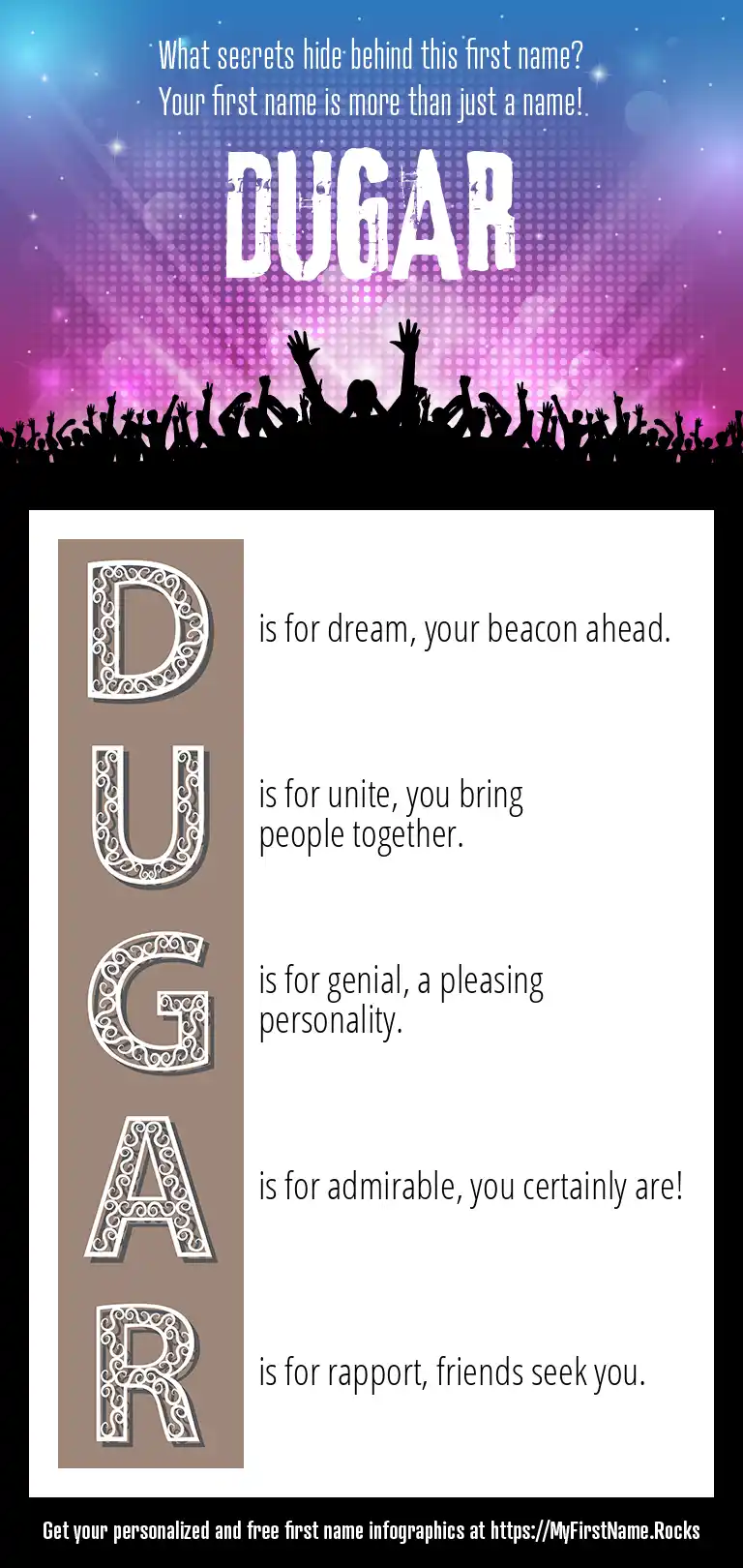 What secrets hide behind this first name?
Your first name is more than just a name!

DUGAR

D is for dream, your beacon ahead.

U is for unite, you bring people together.

G is for genial, a pleasing personality.

A is for admirable, you certainly are!

R is for rapport, friends seek you.

Get your personalized and free first name infographics at https://MyFirstName.Rocks