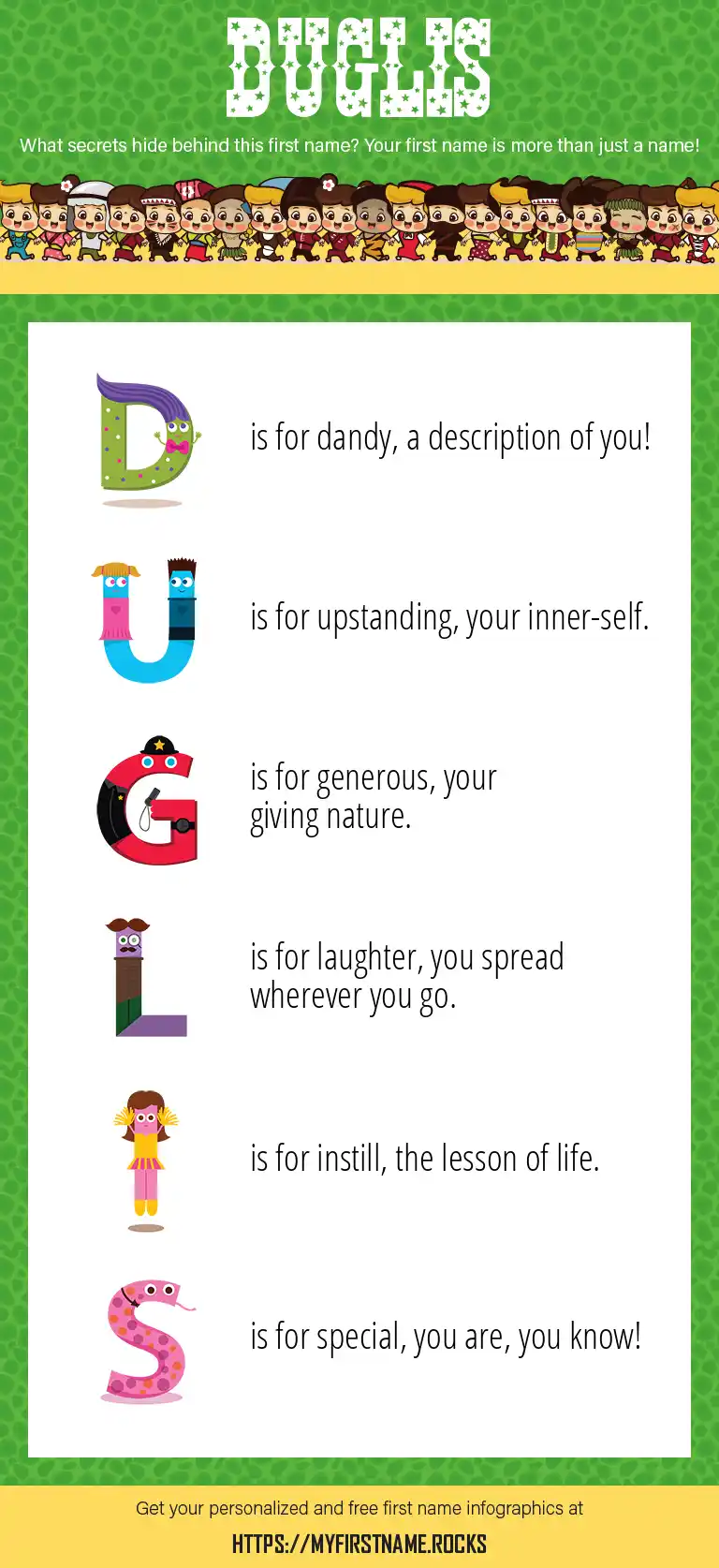 DUGLIS

What secrets hide behind this first name? Your first name is more than just a name!

D is for dandy, a description of you!

U is for upstanding, your inner-self.

G is for generous, your giving nature.

L is for laughter, you spread wherever you go.

I is for instill, the lesson of life.

S is for special, you are, you know!

Get your personalized and free first name infographics at

HTTPS://MYFIRSTNAME.ROCKS