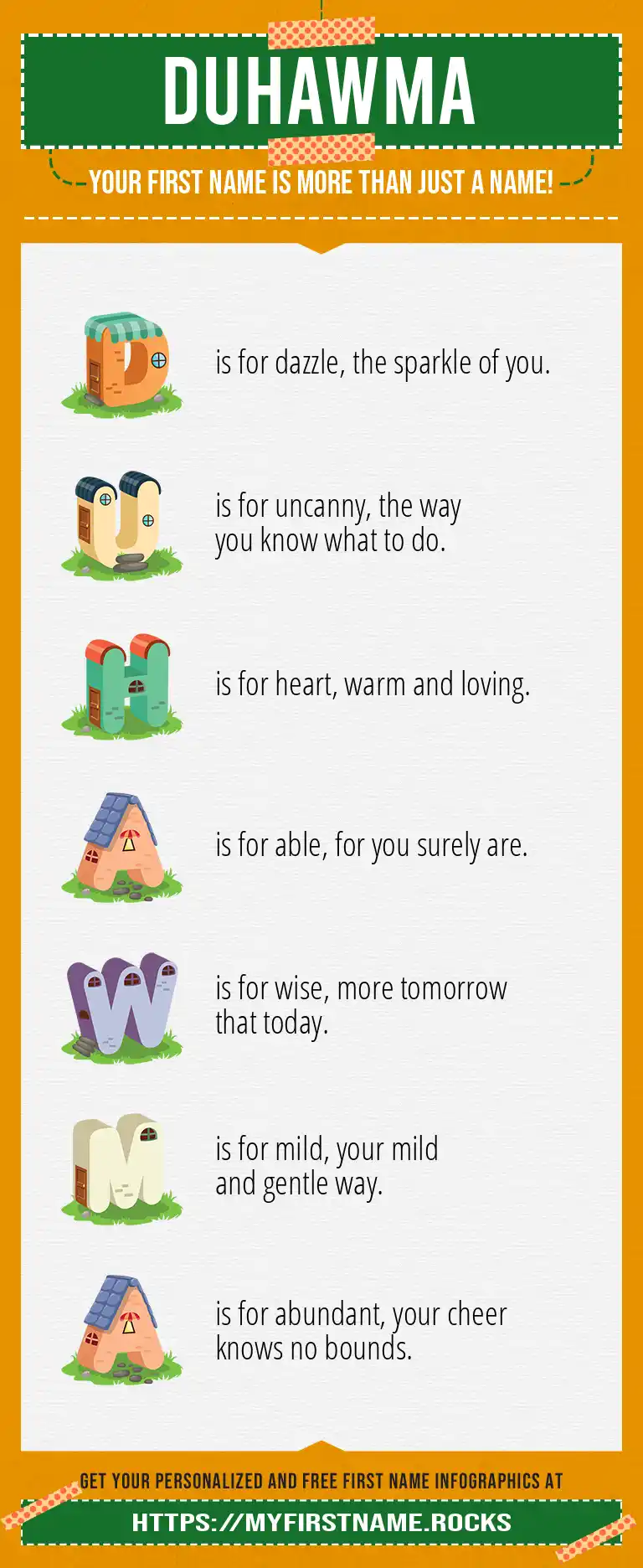 DUHAWMA

YOUR FIRST NAME IS MORE THAN JUST A NAME!

D is for dazzle, the sparkle of you.

U is for uncanny, the way you know what to do.

H is for heart, warm and loving.

A is for able, for you surely are.

W is for wise, more tomorrow that today.

M is for mild, your mild and gentle way.

A is for abundant, your cheer knows no bounds.

GET YOUR PERSONALIZED AND FREE FIRST NAME INFOGRAPHICS AT

HTTPS://MYFIRSTNAME.ROCKS