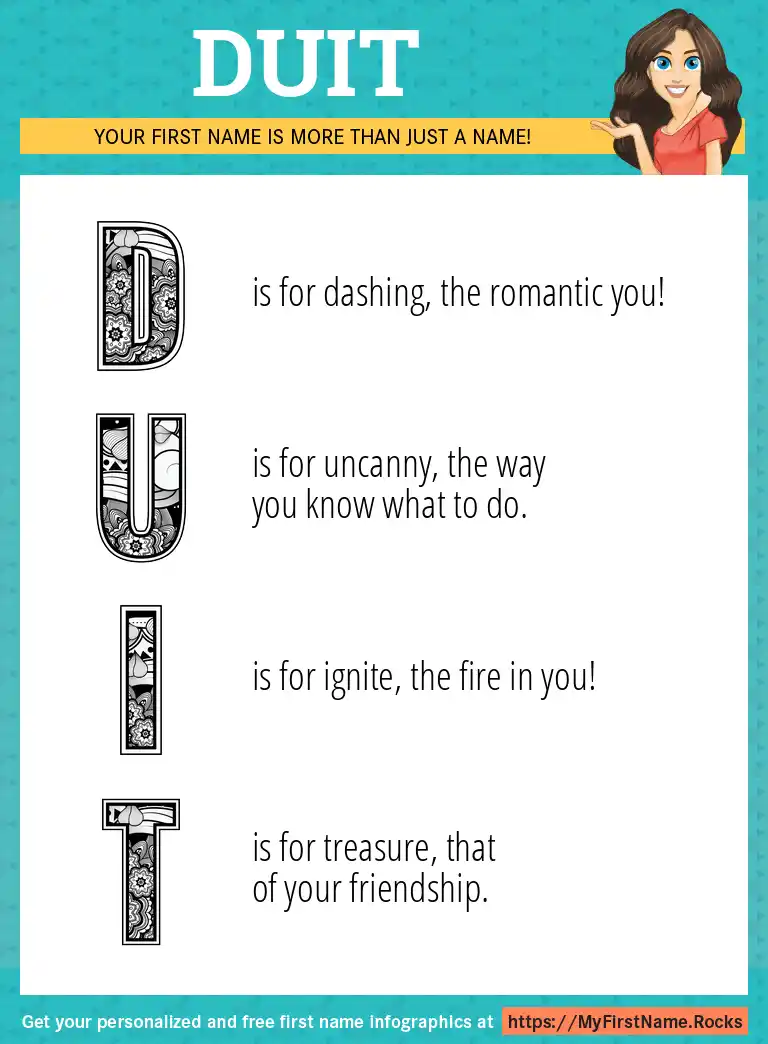 DUIT

YOUR FIRST NAME IS MORE THAN JUST A NAME!

D is for dashing, the romantic you!

U is for uncanny, the way you know what to do.

I is for ignite, the fire in you!

T is for treasure, that of your friendship.

Get your personalized and free first name infographics at https://MyFirstName.Rocks