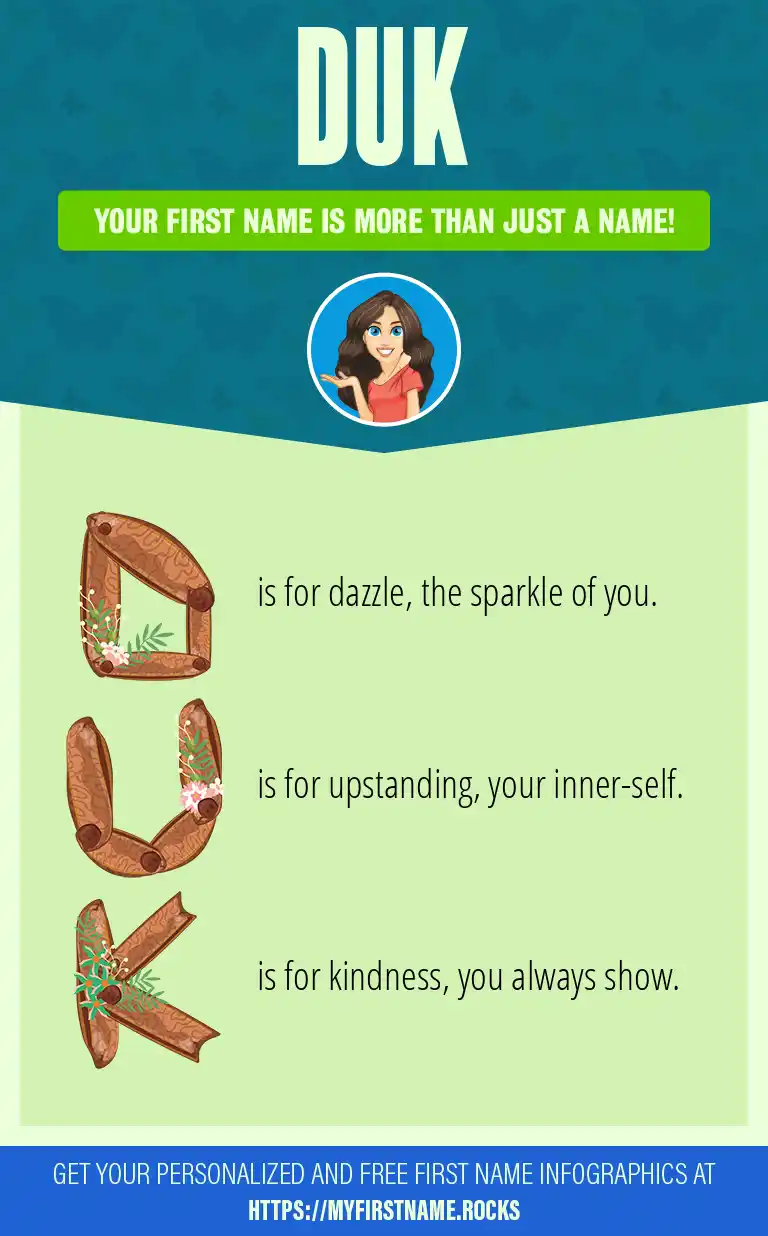 DUK

YOUR FIRST NAME IS MORE THAN JUST A NAME!

D is for dazzle, the sparkle of you.

U is for upstanding, your inner-self.

K is for kindness, you always show.

GET YOUR PERSONALIZED AND FREE FIRST NAME INFOGRAPHICS AT HTTPS://MYFIRSTNAME.ROCKS