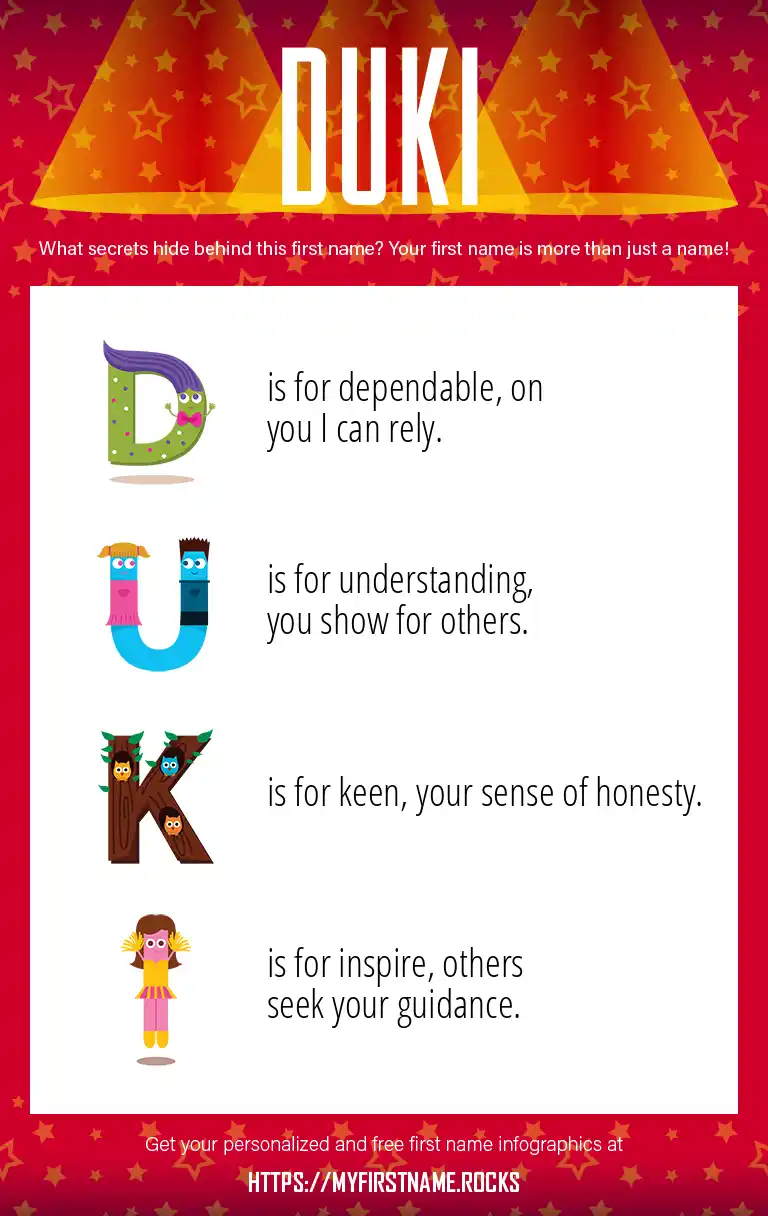 DUKI

What secrets hide behind this first name? Your first name is more than just a name!

D is for dependable, on you I can rely.

U is for understanding, you show for others.

K is for keen, your sense of honesty.

I is for inspire, others seek your guidance.

Get your personalized and free first name infographics at

HTTPS://MYFIRSTNAME.ROCKS