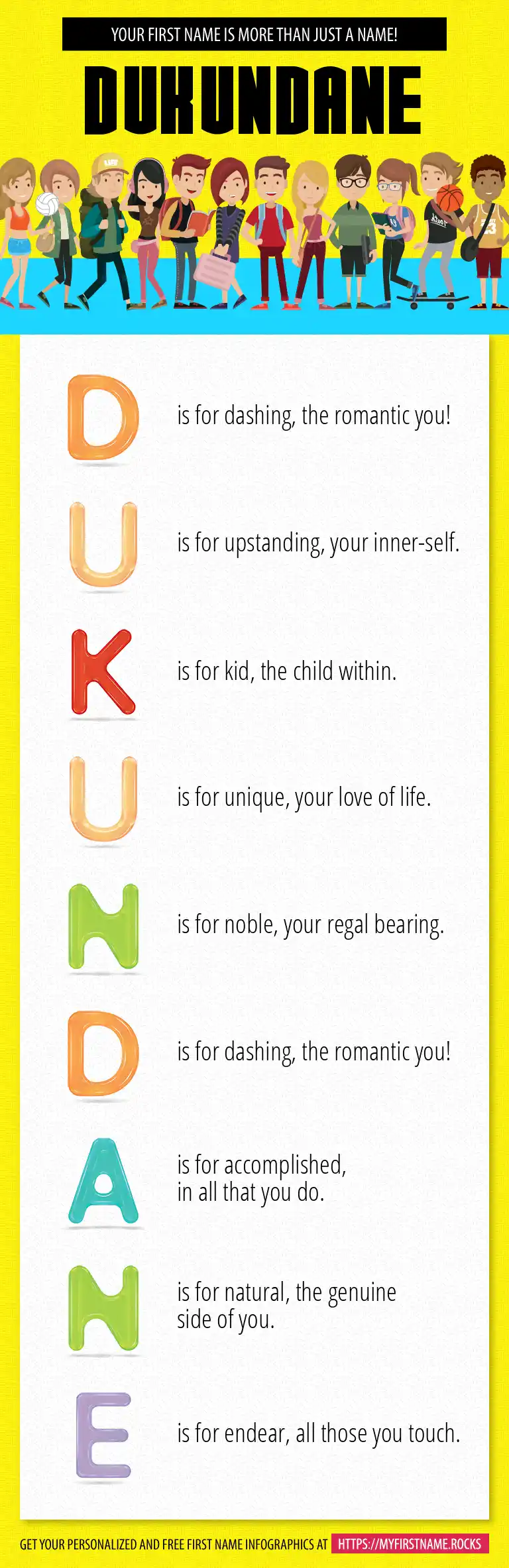 YOUR FIRST NAME IS MORE THAN JUST A NAME!

DUKUNDANE

D is for dashing, the romantic you!

U is for upstanding, your inner-self.

K is for kid, the child within.

U is for unique, your love of life.

N is for noble, your regal bearing.

D is for dashing, the romantic you!

A is for accomplished, in all that you do.

N is for natural, the genuine side of you.

E is for endear, all those you touch.

GET YOUR PERSONALIZED AND FREE FIRST NAME INFOGRAPHICS AT HTTPS://MYFIRSTNAME.ROCKS