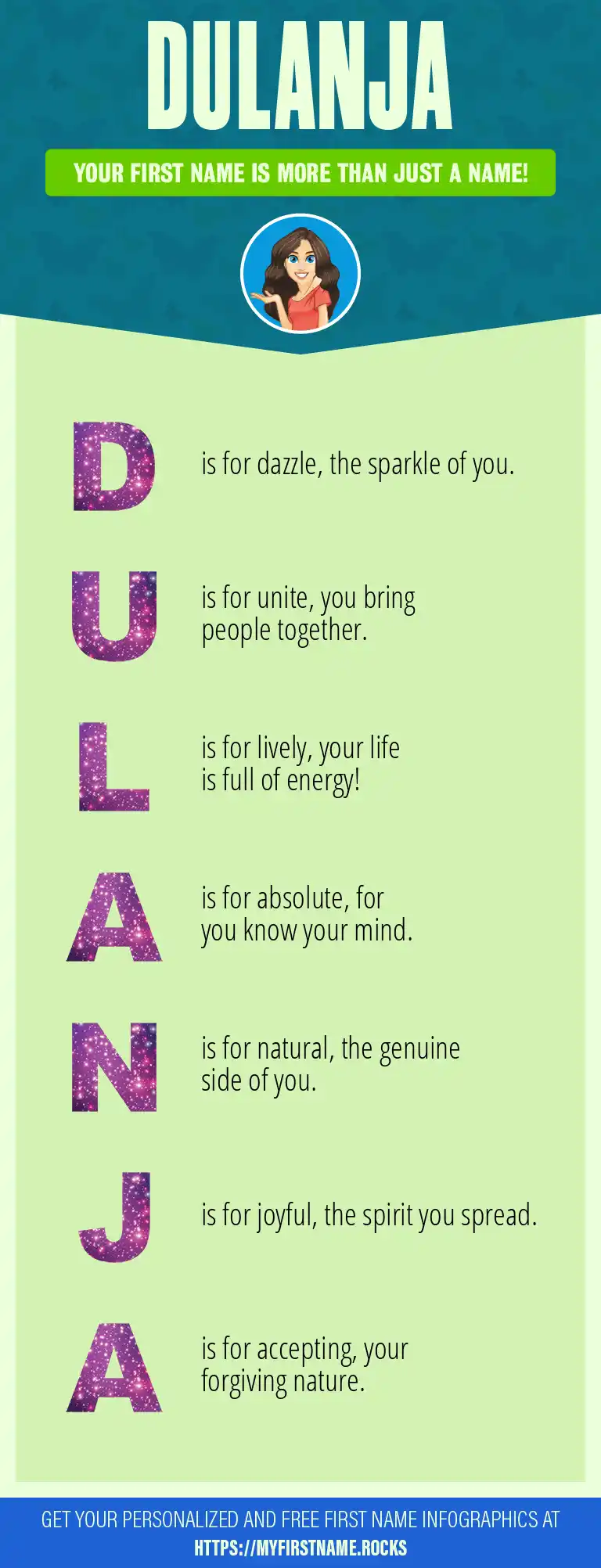 DULANJA

YOUR FIRST NAME IS MORE THAN JUST A NAME!

D is for dazzle, the sparkle of you.

U is for unite, you bring people together.

L is for lively, your life is full of energy!

A is for absolute, for you know your mind.

N is for natural, the genuine side of you.

J is for joyful, the spirit you spread.

A is for accepting, your forgiving nature.

GET YOUR PERSONALIZED AND FREE FIRST NAME INFOGRAPHICS AT HTTPS://MYFIRSTNAME.ROCKS