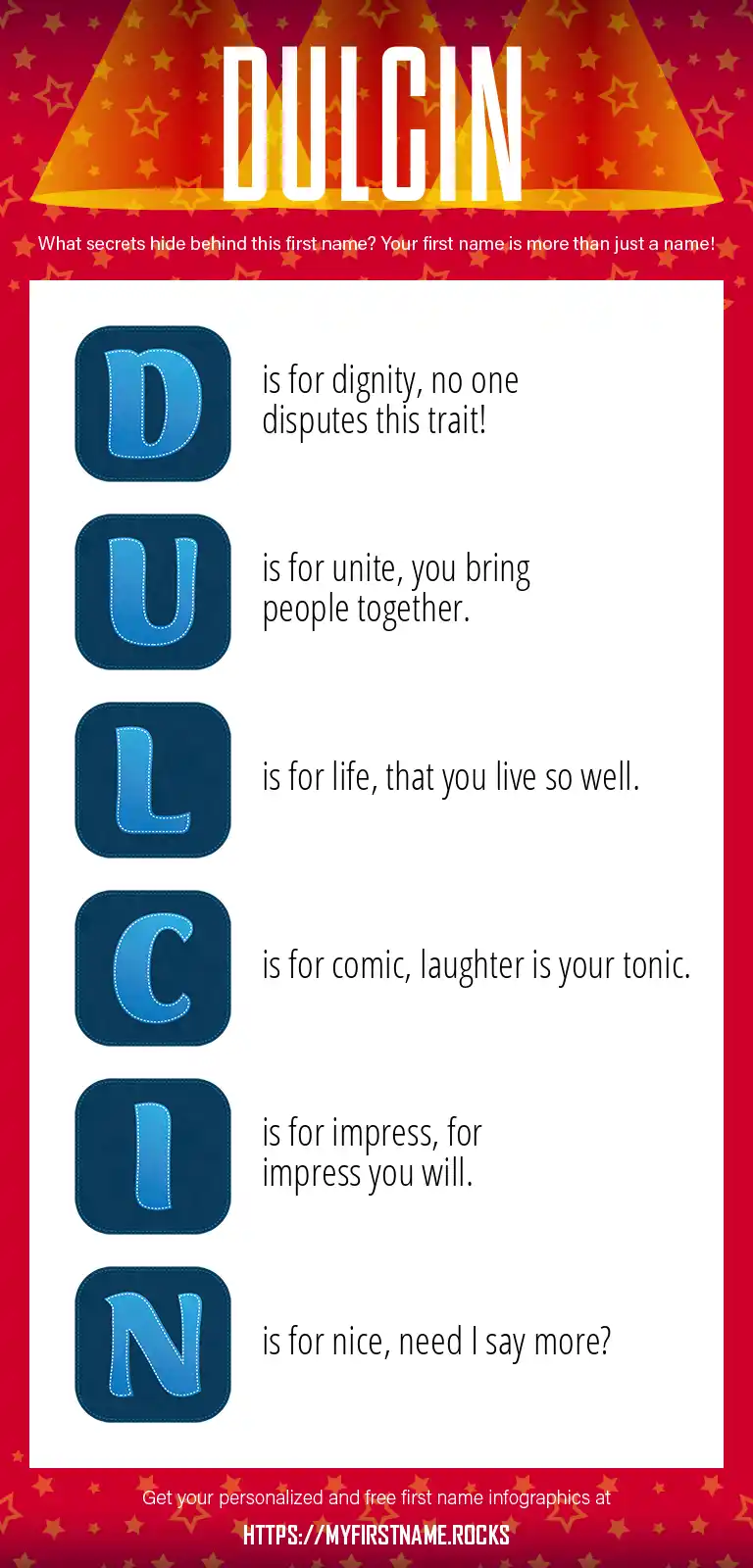 DULCIN

What secrets hide behind this first name? Your first name is more than just a name!

D is for dignity, no one disputes this trait!

U is for unite, you bring people together.

L is for life, that you live so well.

C is for comic, laughter is your tonic.

I is for impress, for impress you will.

N is for nice, need I say more?

Get your personalized and free first name infographics at

HTTPS://MYFIRSTNAME.ROCKS