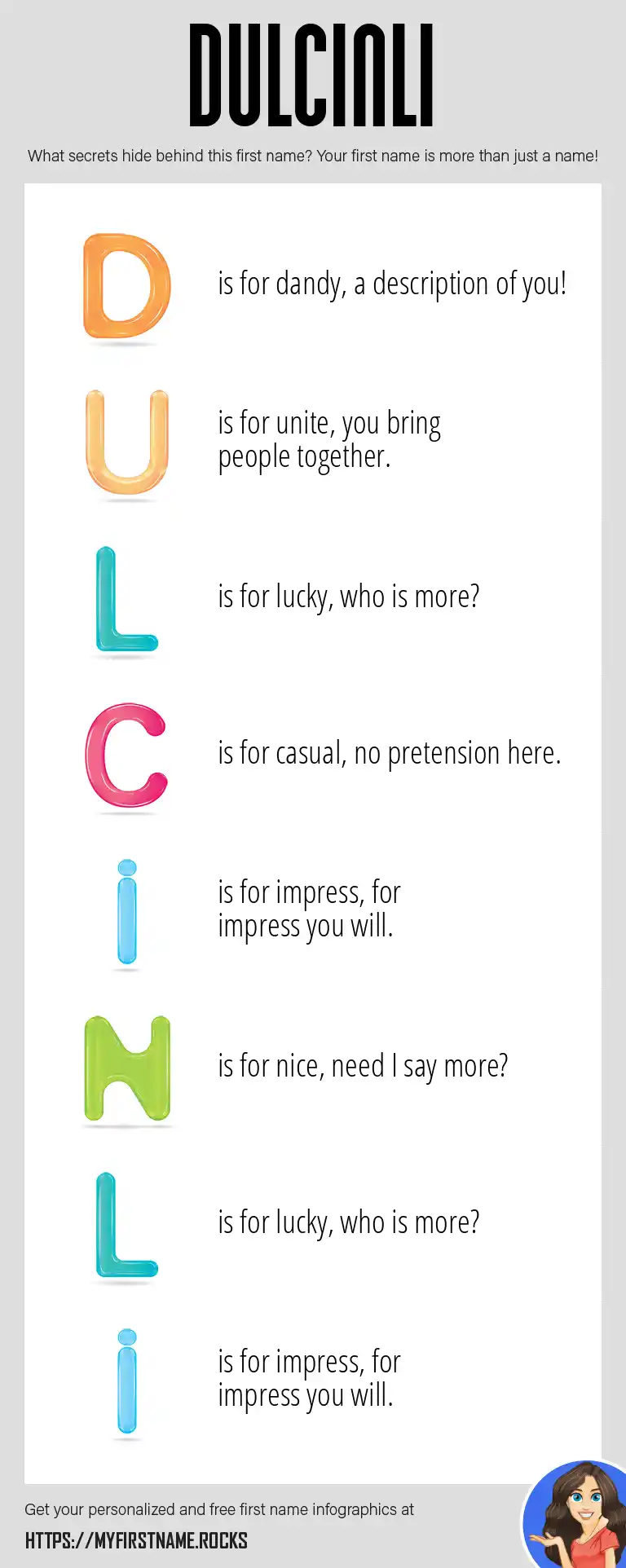 DULCINLI

What secrets hide behind this first name? Your first name is more than just a name!

D is for dandy, a description of you!

U is for unite, you bring people together.

L is for lucky, who is more?

C is for casual, no pretension here.

i is for impress, for impress you will.

N is for nice, need I say more?

L is for lucky, who is more?

i is for impress, for impress you will.

Get your personalized and free first name infographics at

HTTPS://MYFIRSTNAME.ROCKS