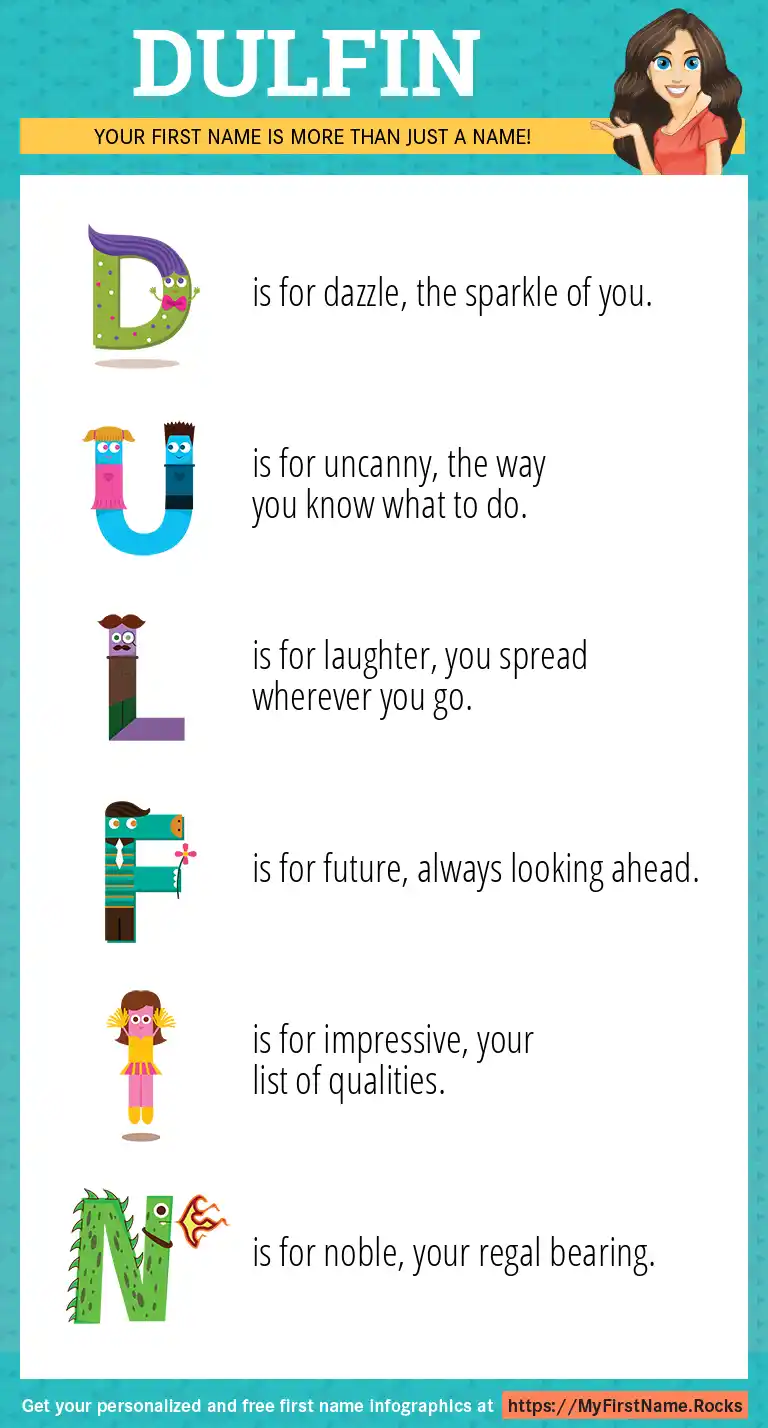 DULFIN

YOUR FIRST NAME IS MORE THAN JUST A NAME!

D is for dazzle, the sparkle of you.

U is for uncanny, the way you know what to do.

L is for laughter, you spread wherever you go.

F is for future, always looking ahead.

I is for impressive, your list of qualities.

N is for noble, your regal bearing.

Get your personalized and free first name infographics at https://MyFirstName.Rocks