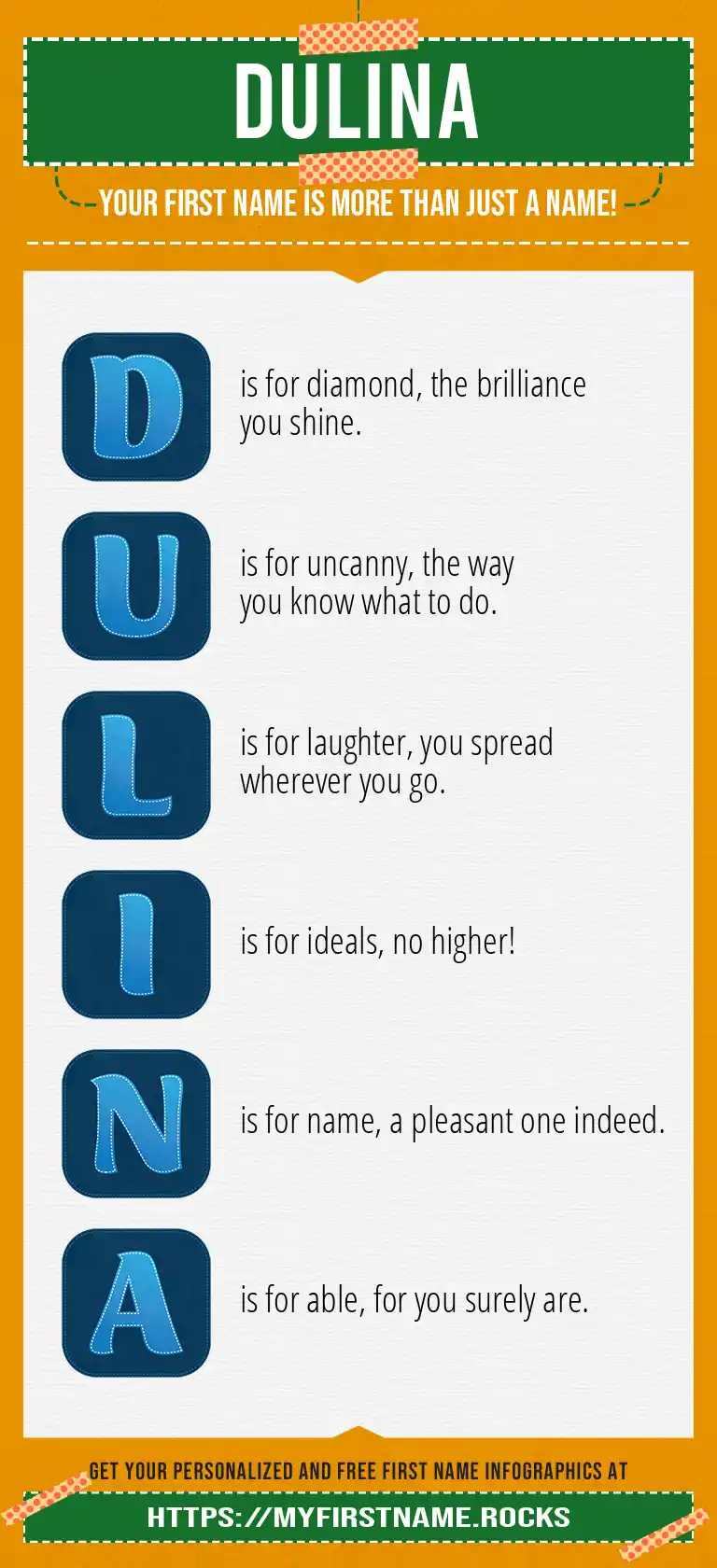 DULINA

YOUR FIRST NAME IS MORE THAN JUST A NAME!

D is for diamond, the brilliance you shine.

U is for uncanny, the way you know what to do.

L is for laughter, you spread wherever you go.

I is for ideals, no higher!

N is for name, a pleasant one indeed.

A is for able, for you surely are.

GET YOUR PERSONALIZED AND FREE FIRST NAME INFOGRAPHICS AT

HTTPS://MYFIRSTNAME.ROCKS