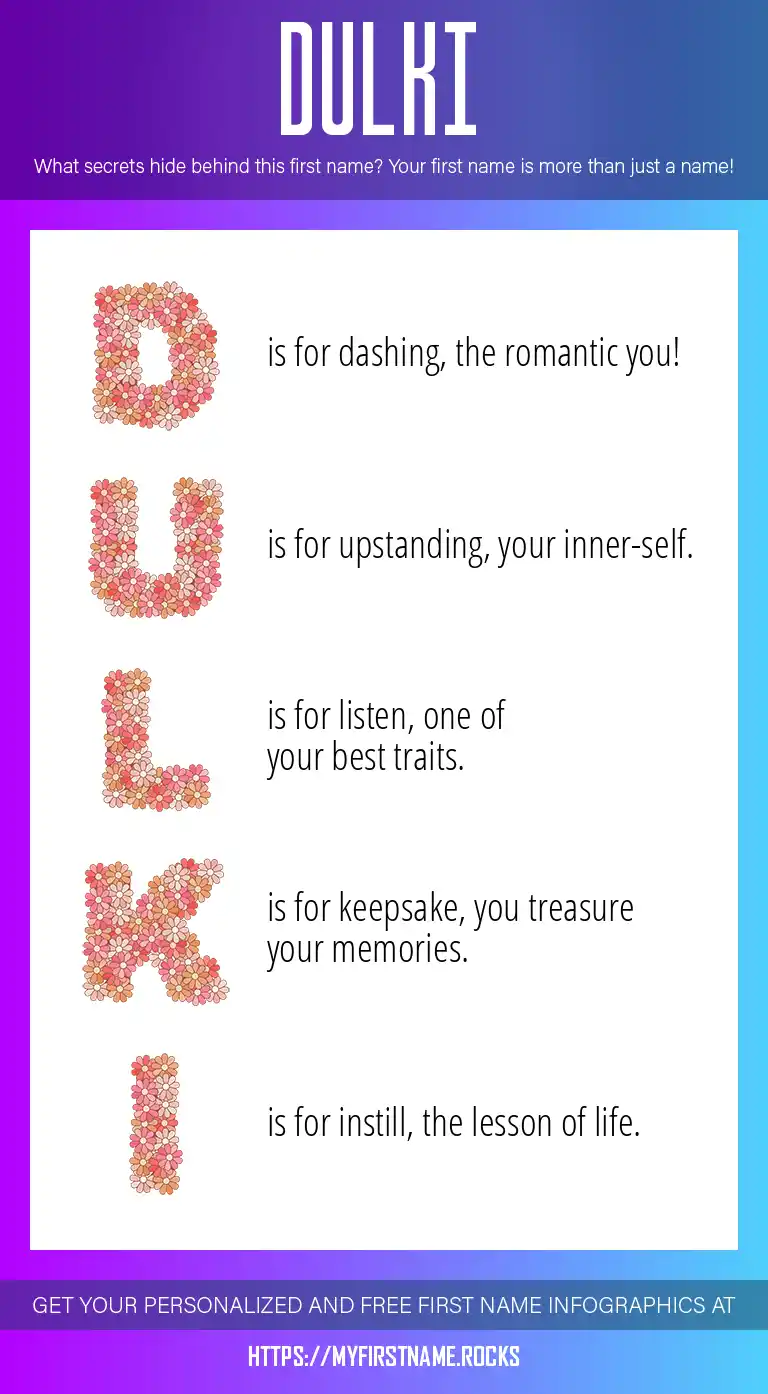 DULKI

What secrets hide behind this first name? Your first name is more than just a name!

D is for dashing, the romantic you!

U is for upstanding, your inner-self.

L is for listen, one of your best traits.

K is for keepsake, you treasure your memories.

I is for instill, the lesson of life.

GET YOUR PERSONALIZED AND FREE FIRST NAME INFOGRAPHICS AT

HTTPS://MYFIRSTNAME.ROCKS